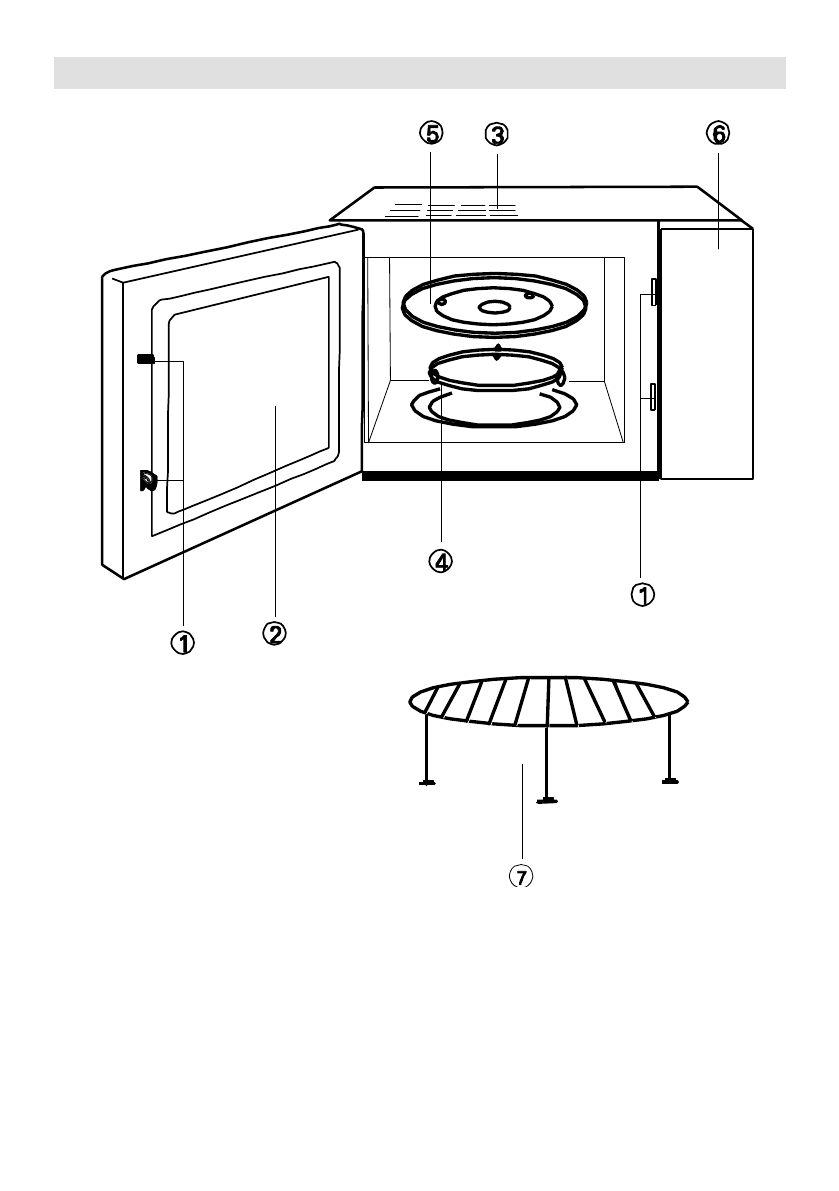 ⑤ ③ ⑥

④

①

① ②

⑦