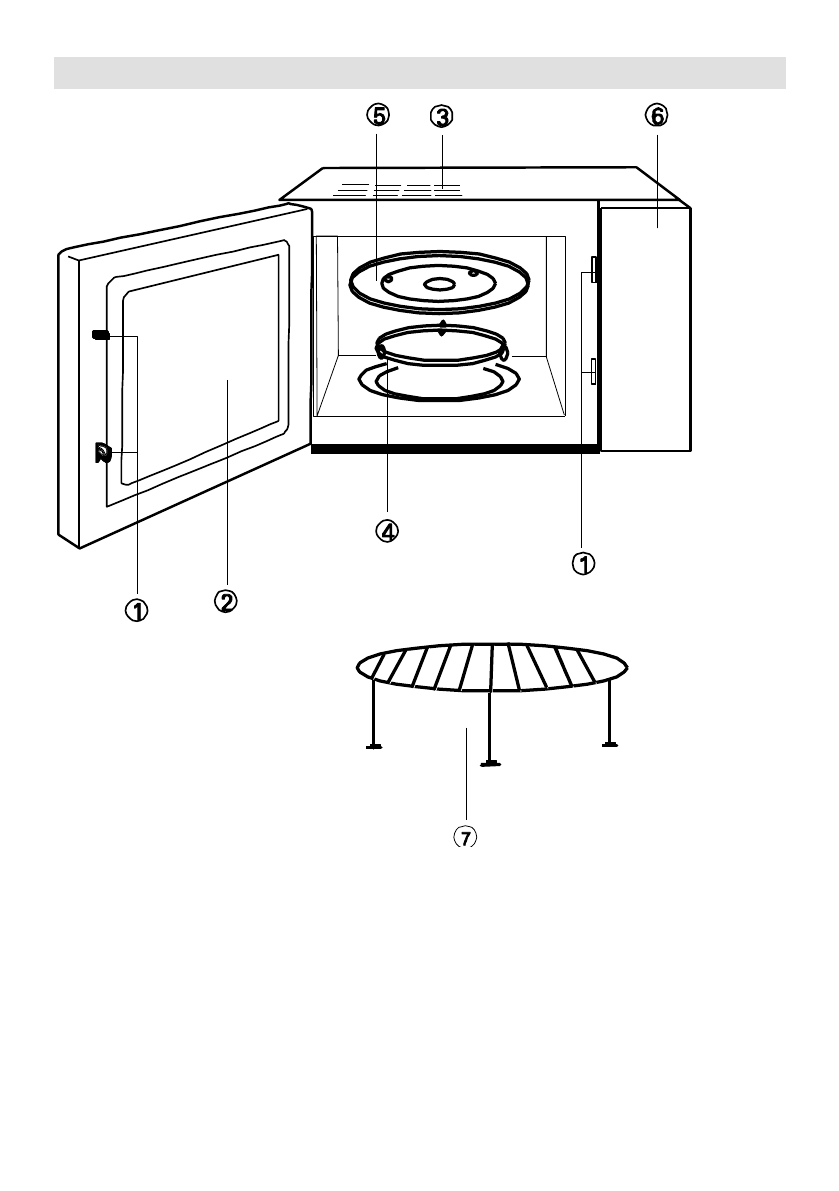 ⑤ ③ ⑥

④

①

① ②

⑦