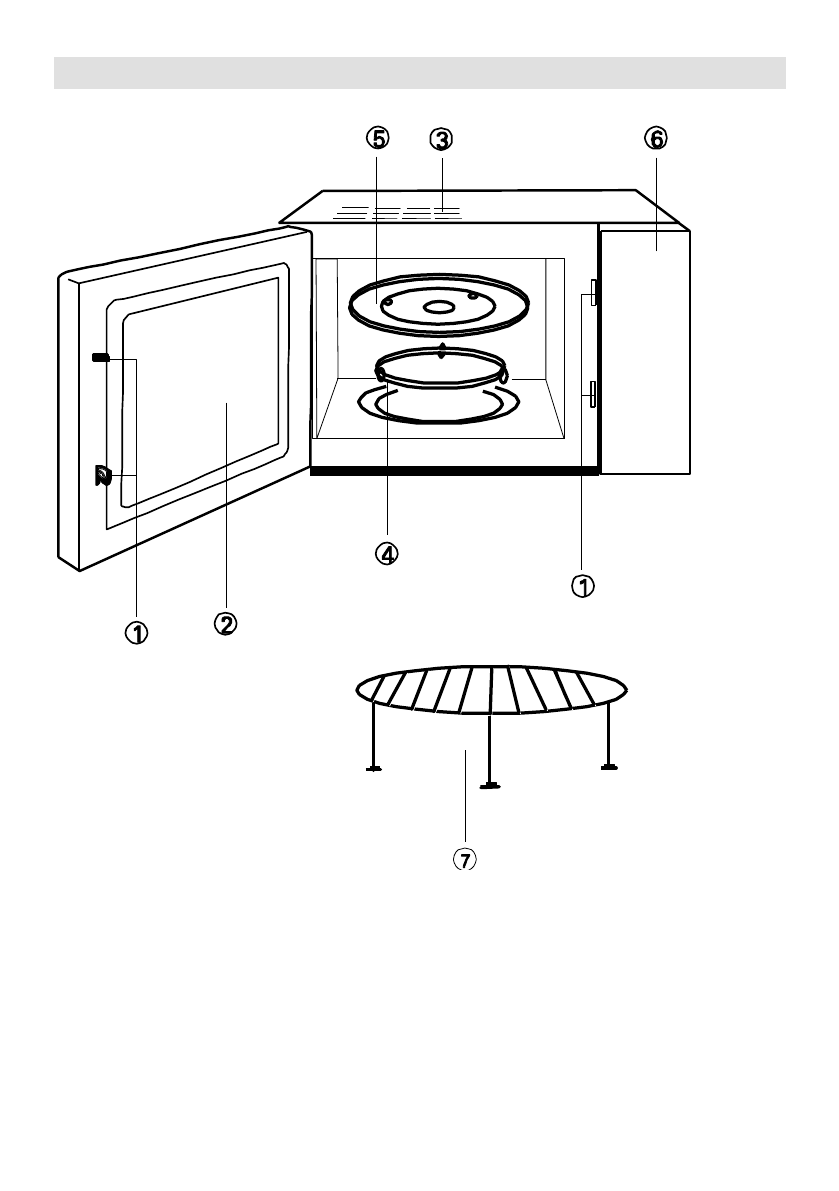 ⑤ ③ ⑥

④

①

① ②

⑦