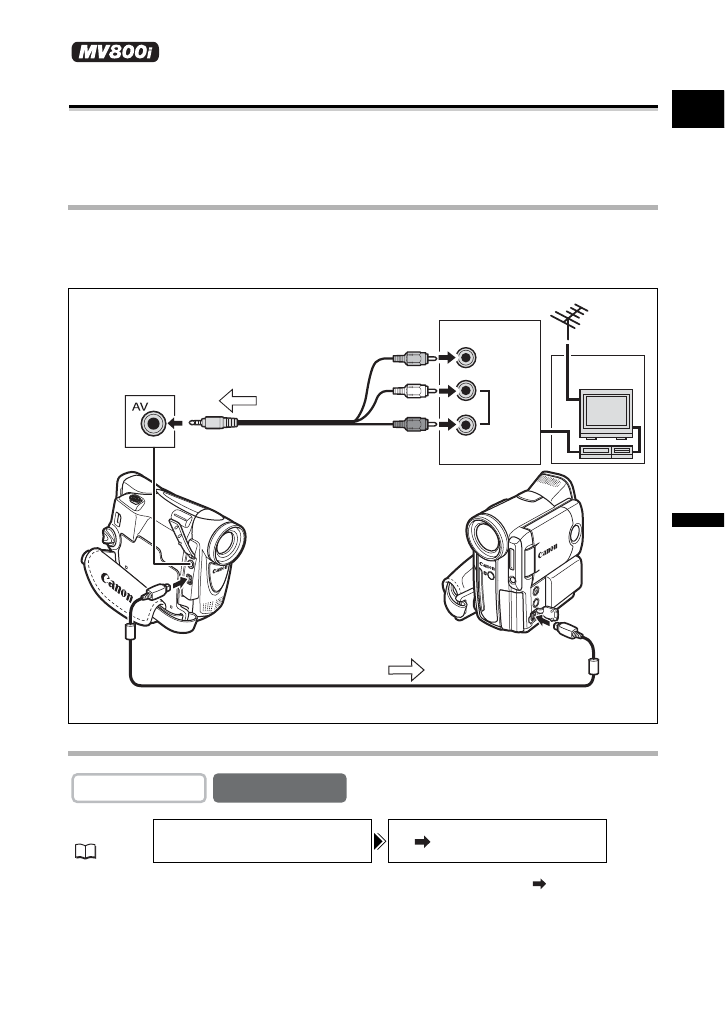 MV800i

AV

Canon

Canon