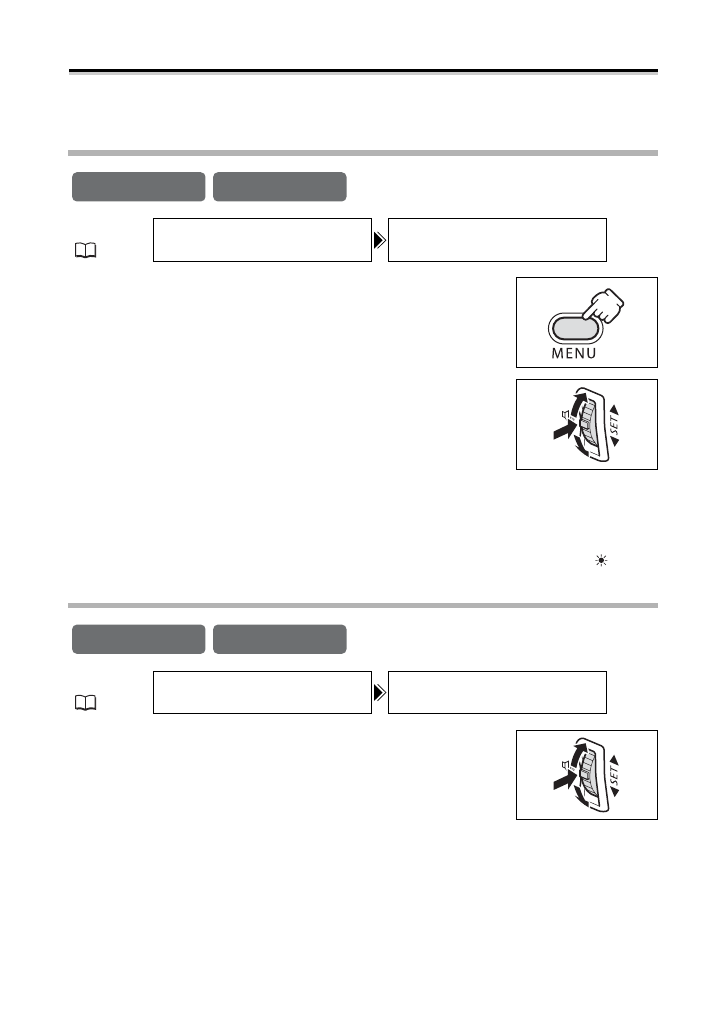 MENU

SET

SET