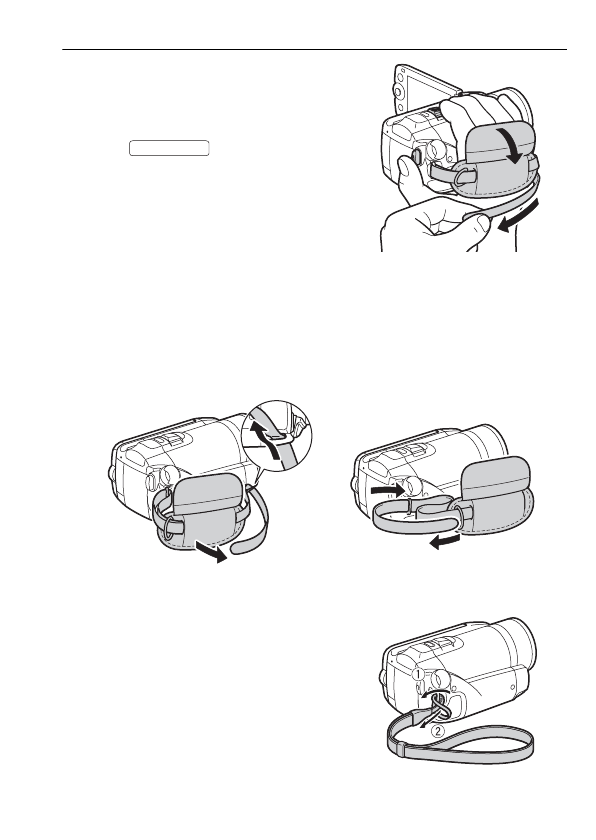 ①
②