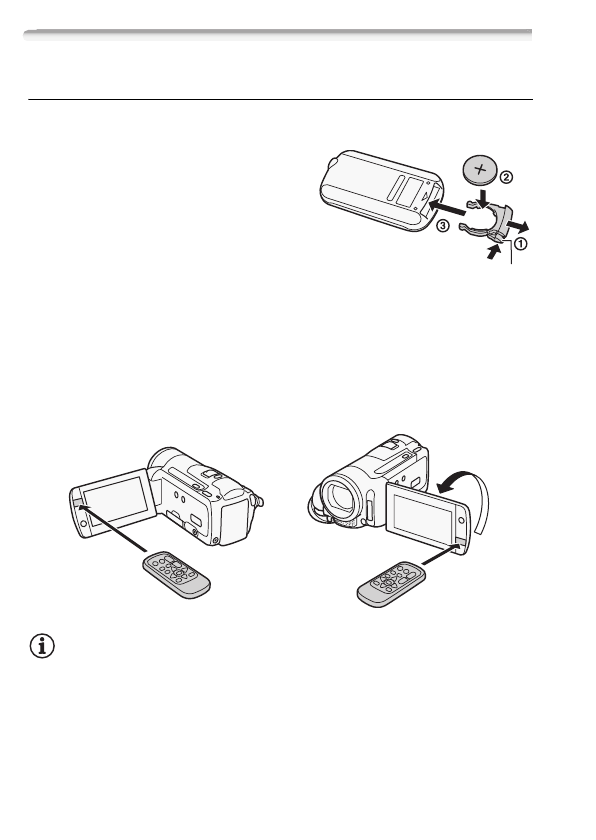 +

②

③

①