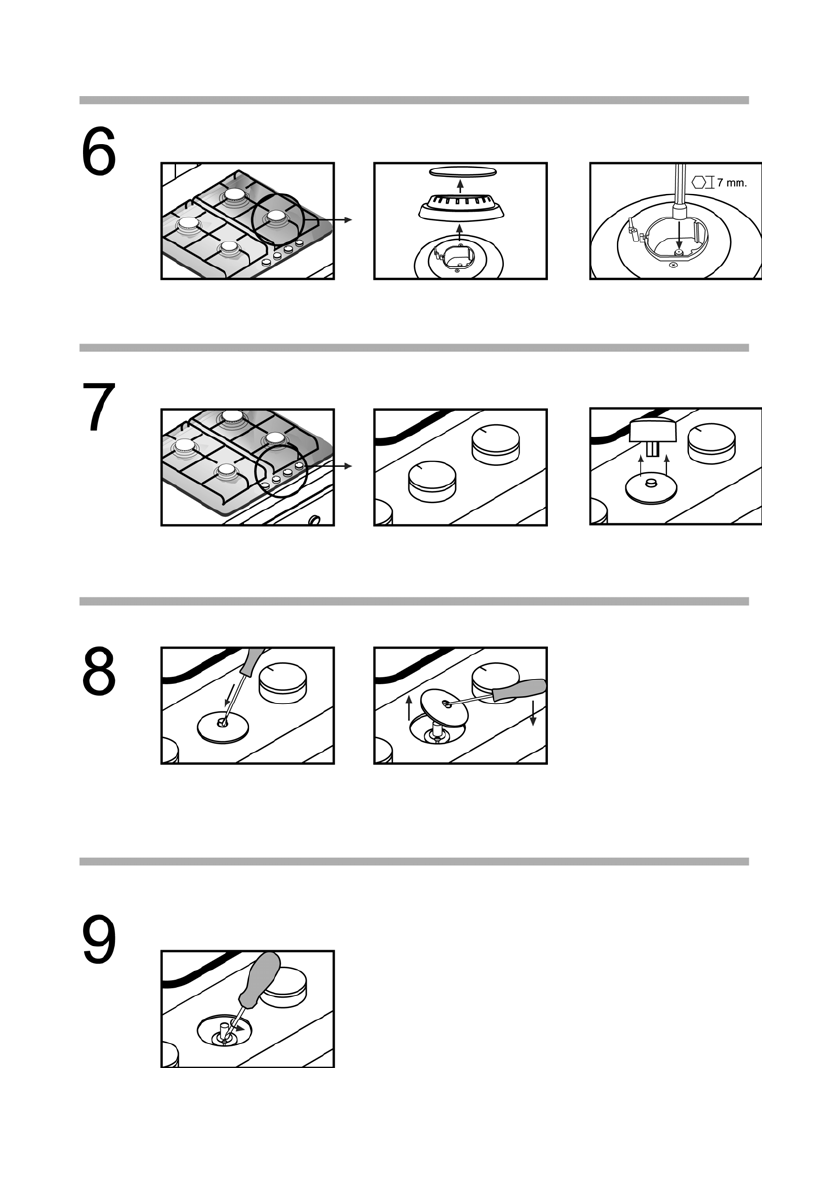 6

7 mm.

7

8

9