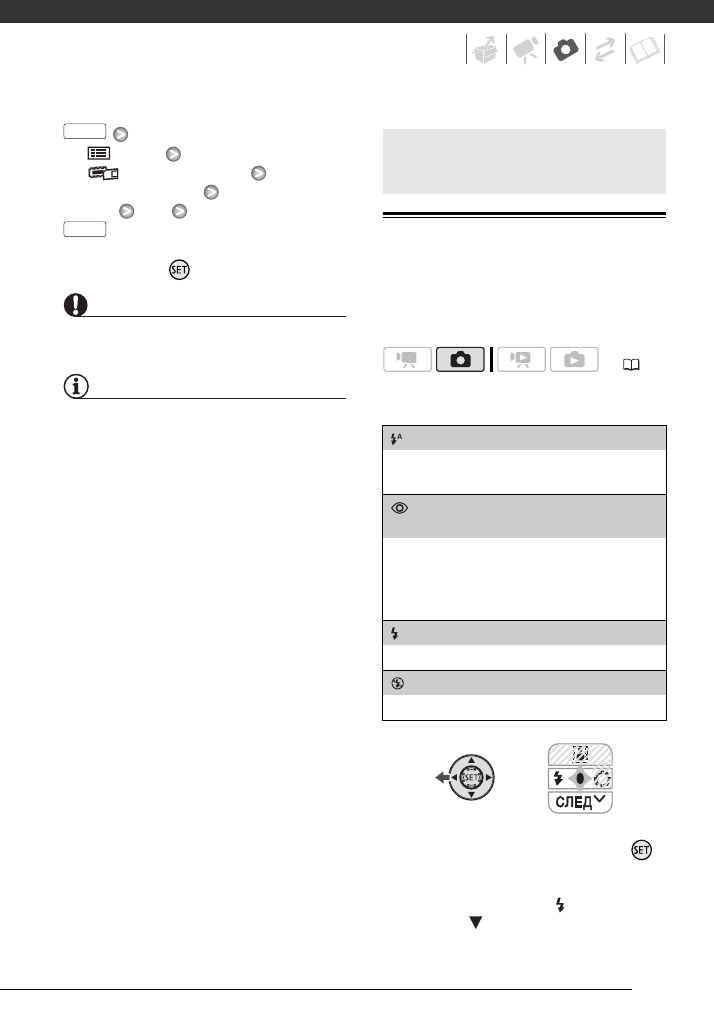 СЛЕД