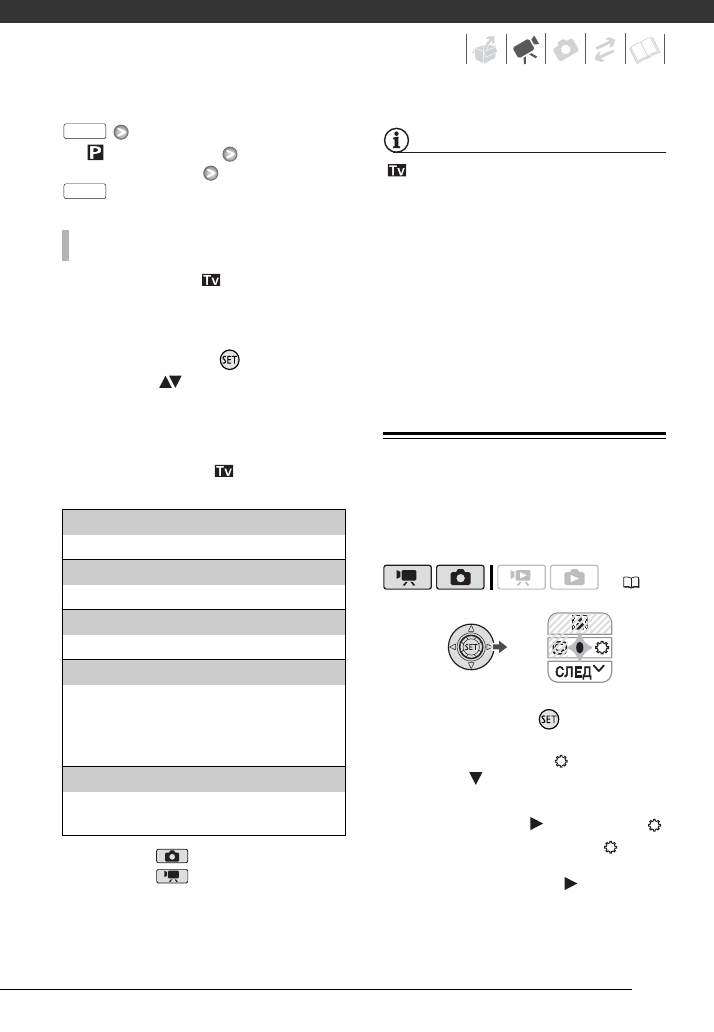 СЛЕД