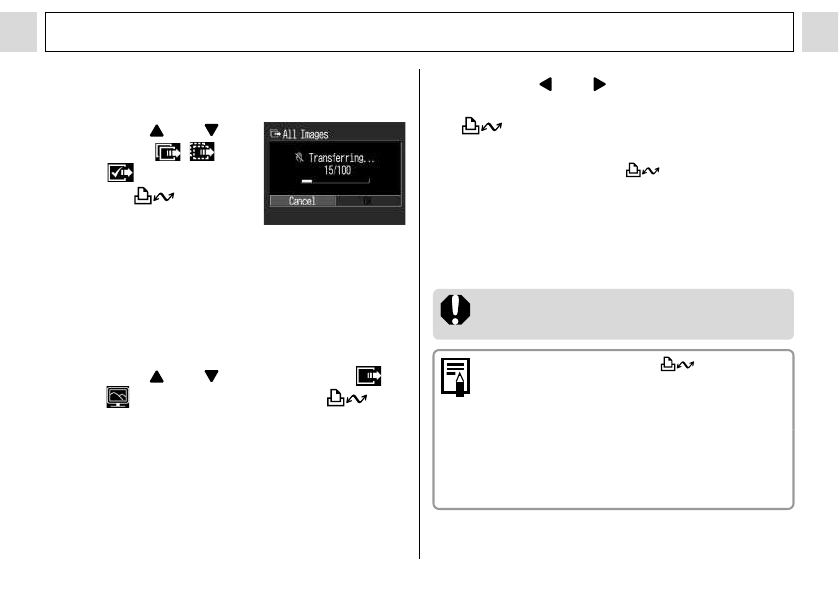 All Images

Transferring...
15/100

Cancel

OK