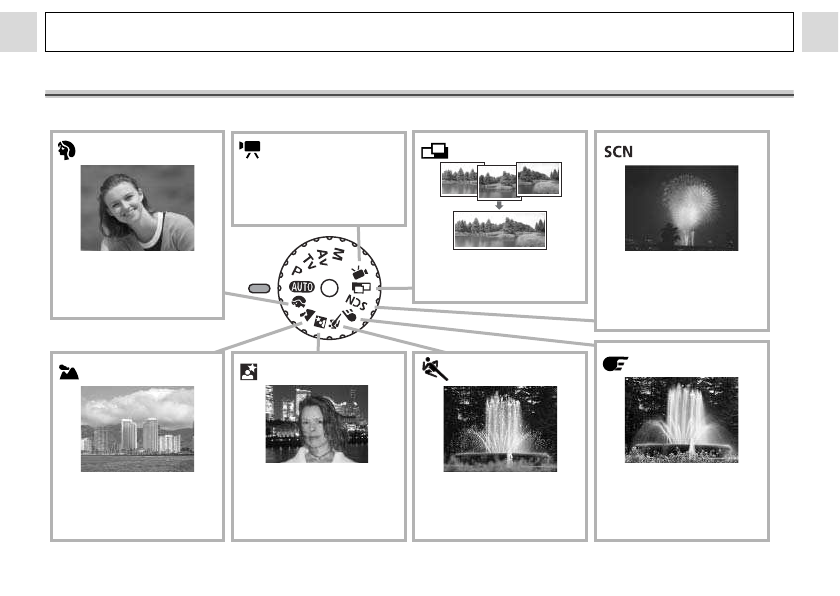 SCN

M
Av
Tv
P
AUTO
SCN