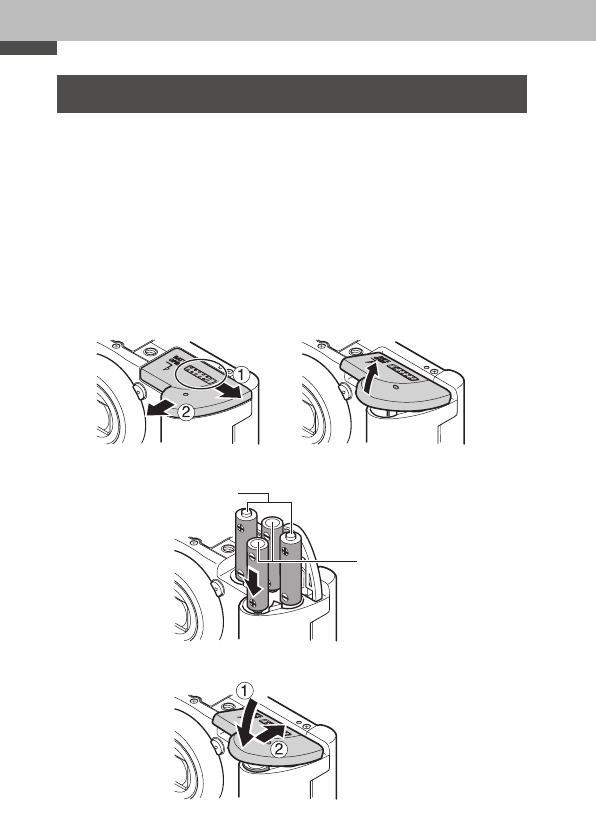 ①
②
①
②