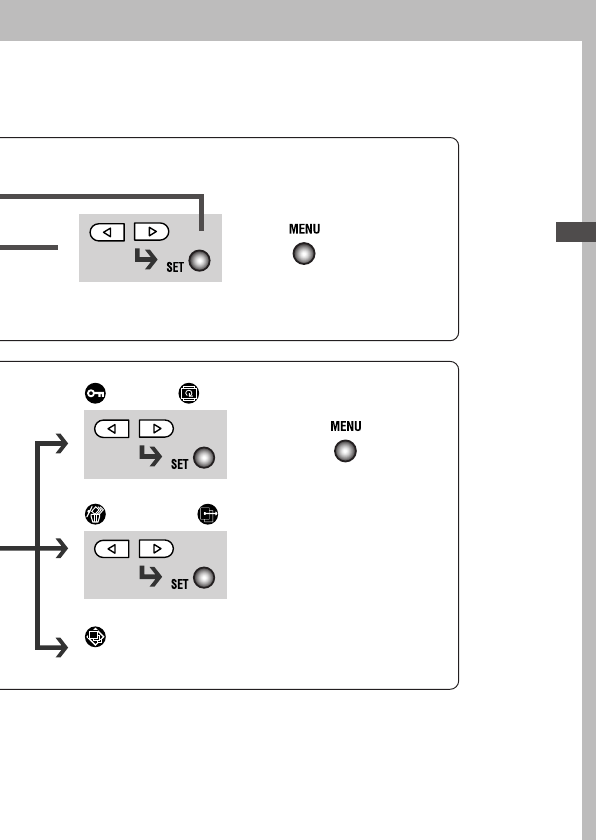 SET

MENU

SET

MENU

SET