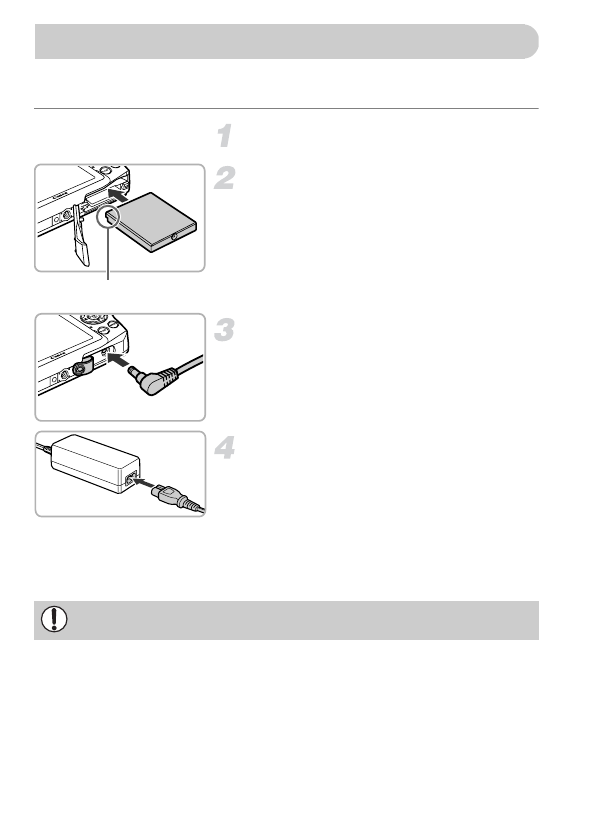 1

2

3

4