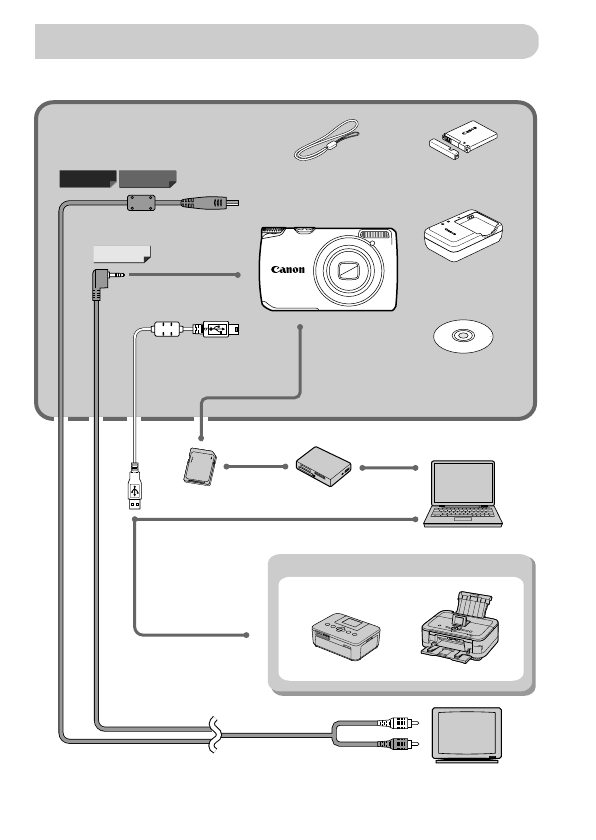 Canon