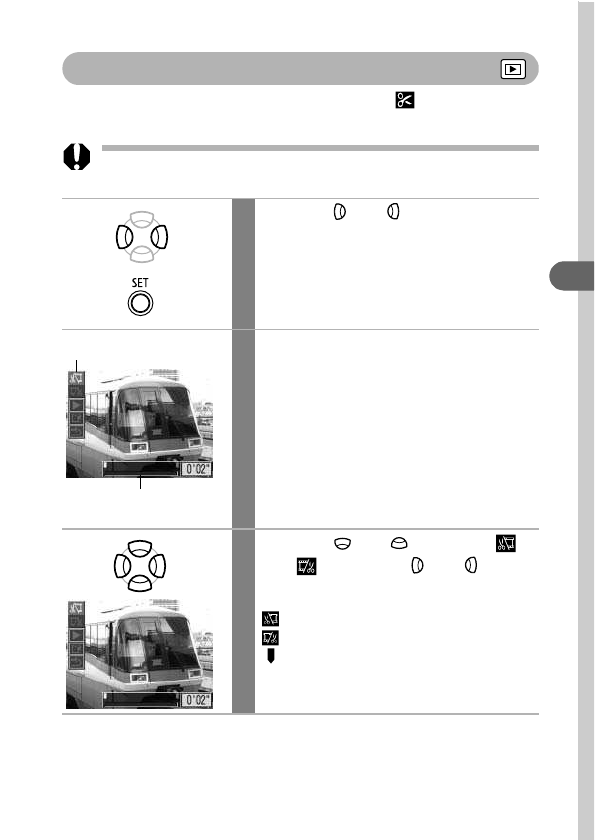 SET

0'02"

0'02"