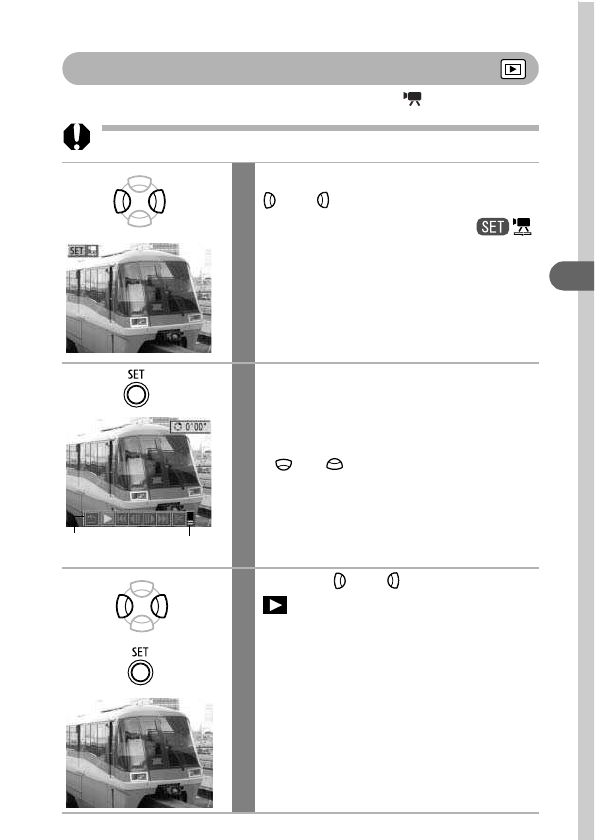 SET

SET 0'00"

SET