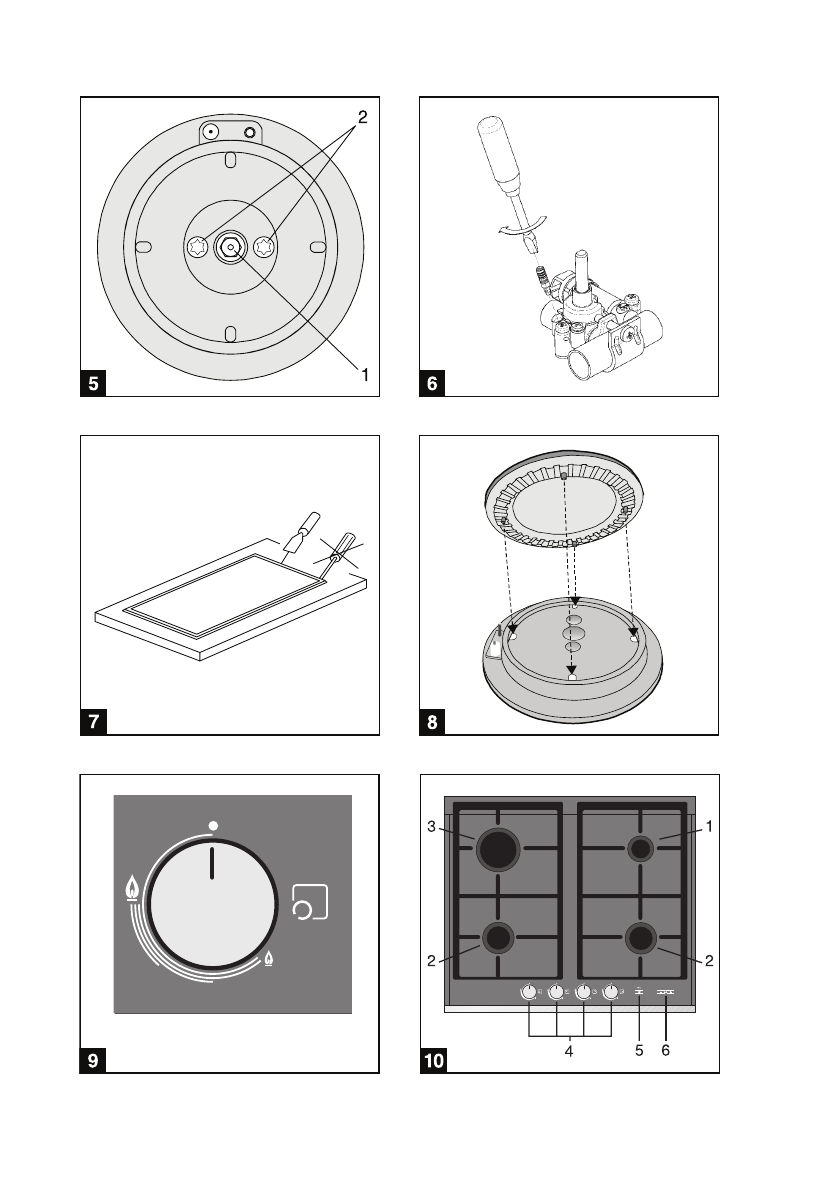 2

1

5

6

7

8

9

3

1

2

2

4

5

6

10