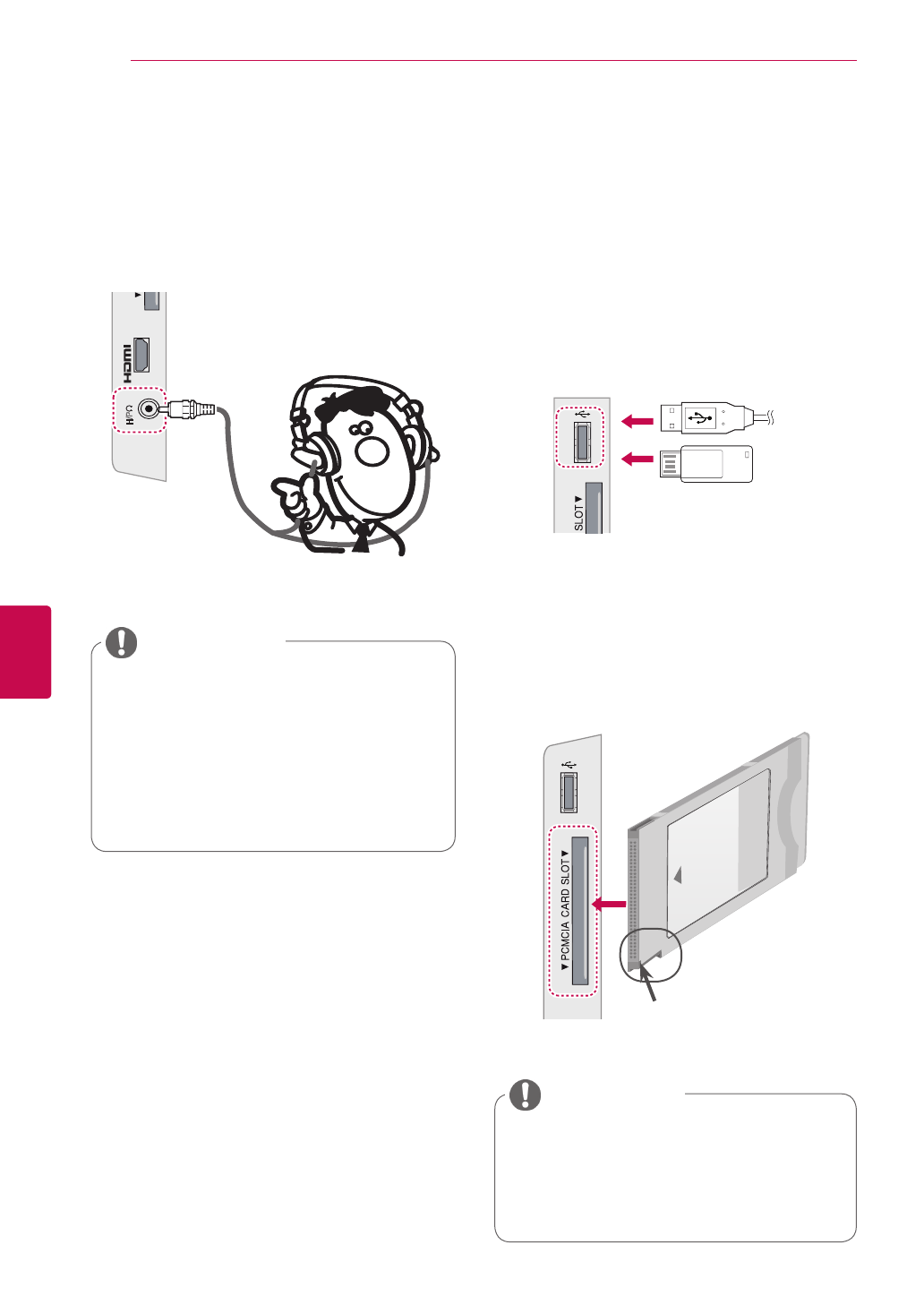 HDMI

H/P

SLOT ▼

▼ PCMCIA CARD SLOT ▼