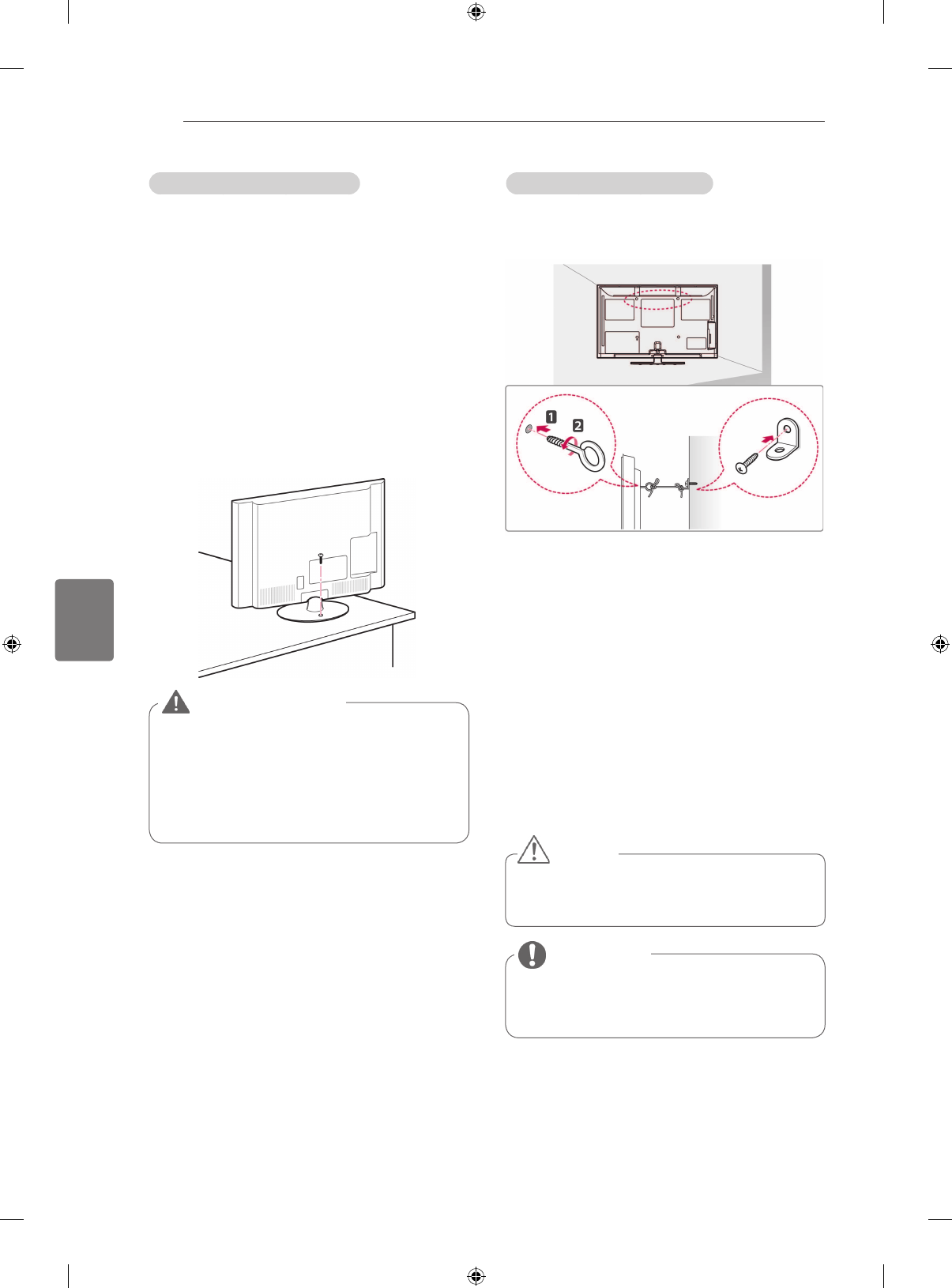 1
2