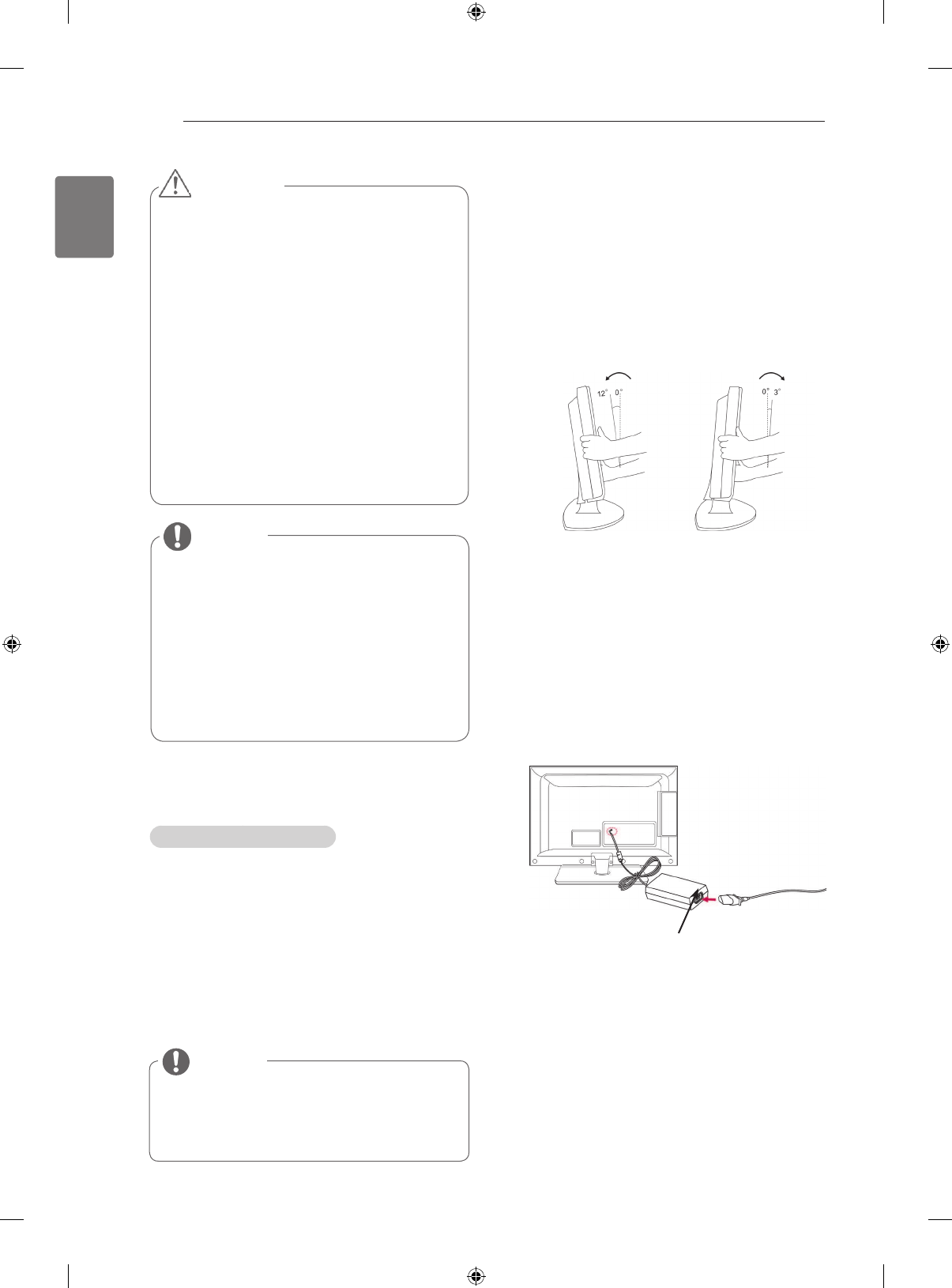 12°

0°

0°

3°