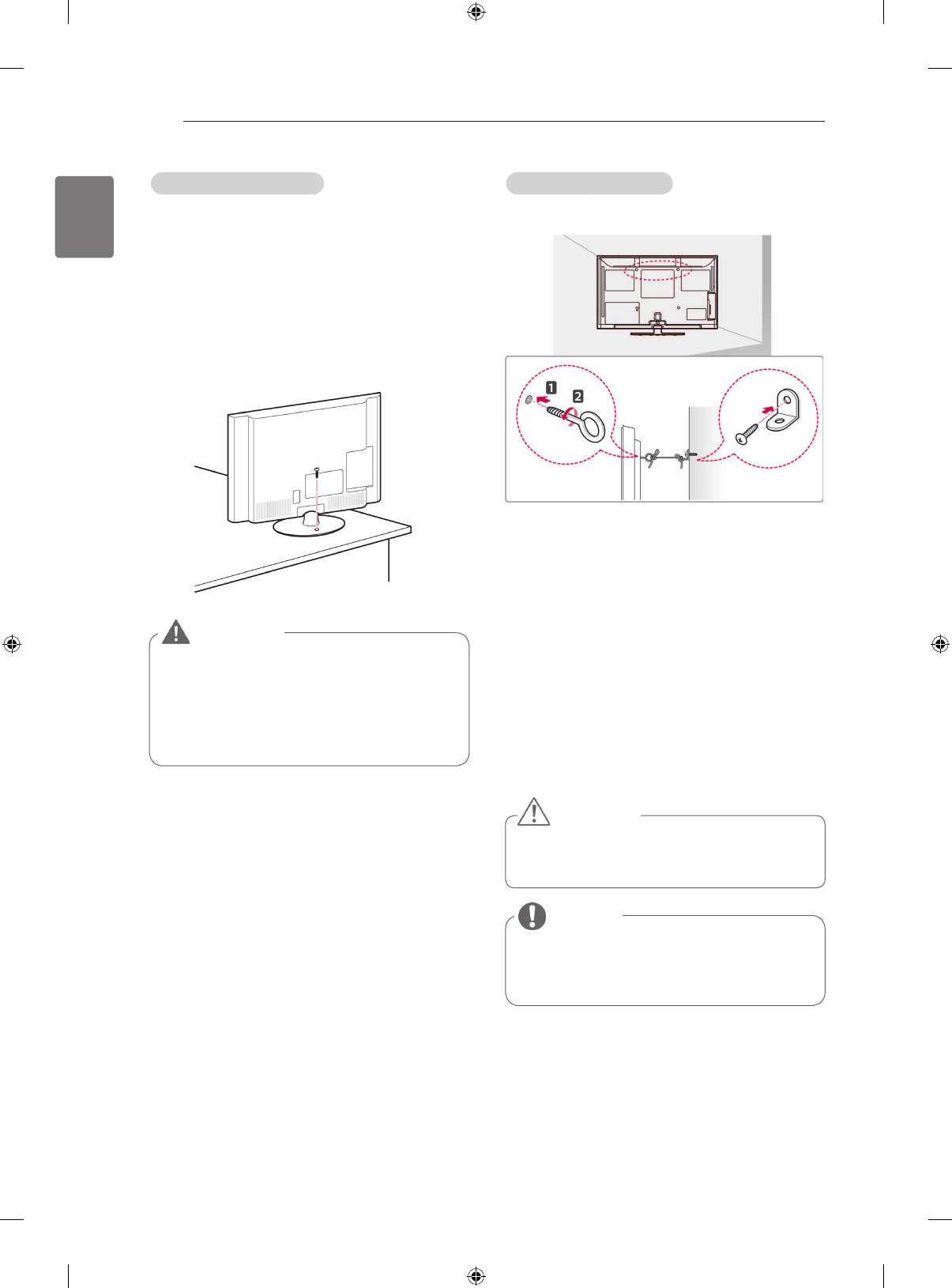 1

2