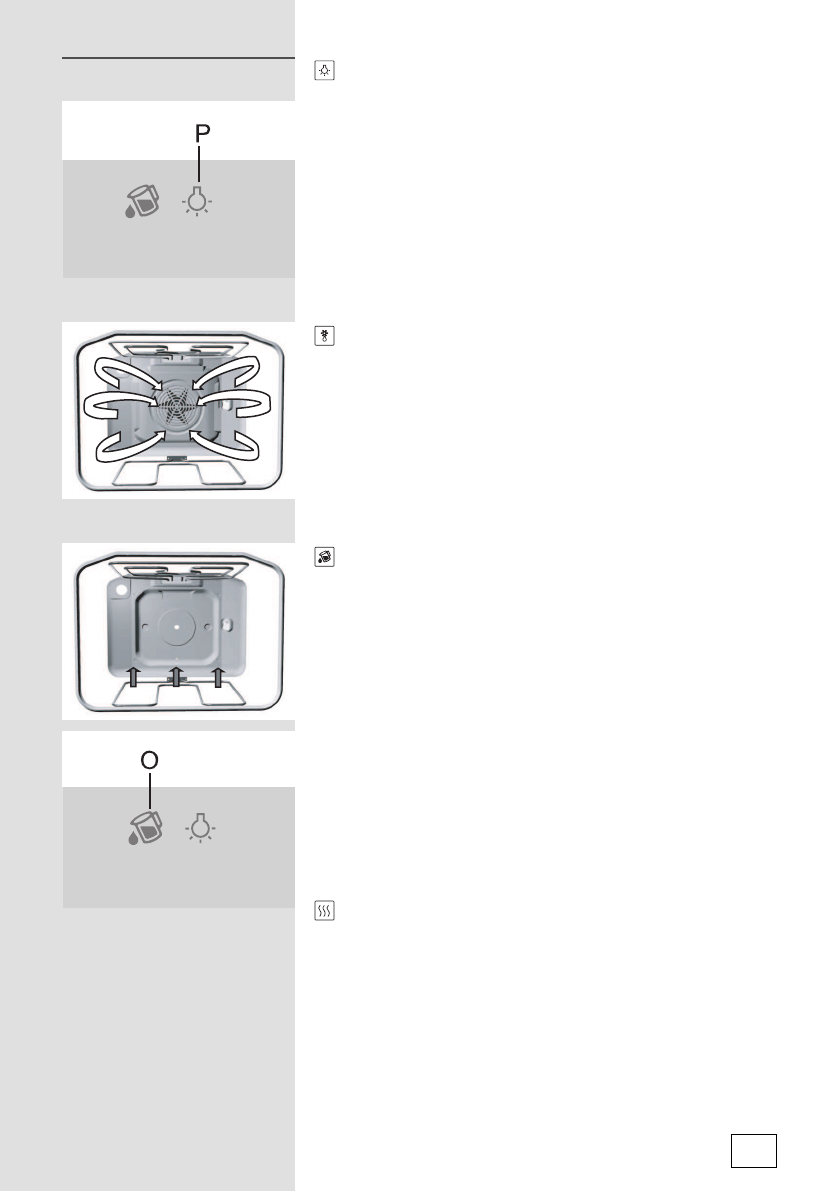 P

O