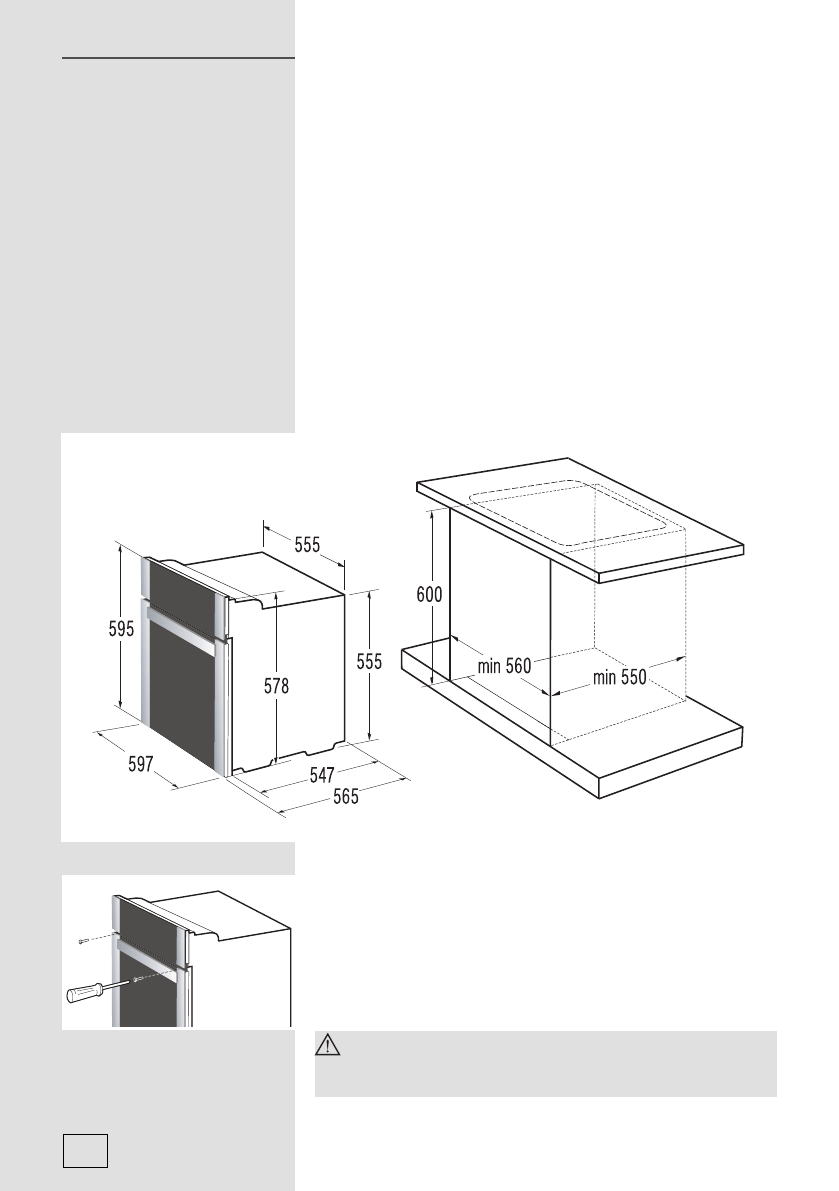 555

595

578

555

597

547

565

600

min 560

min 550