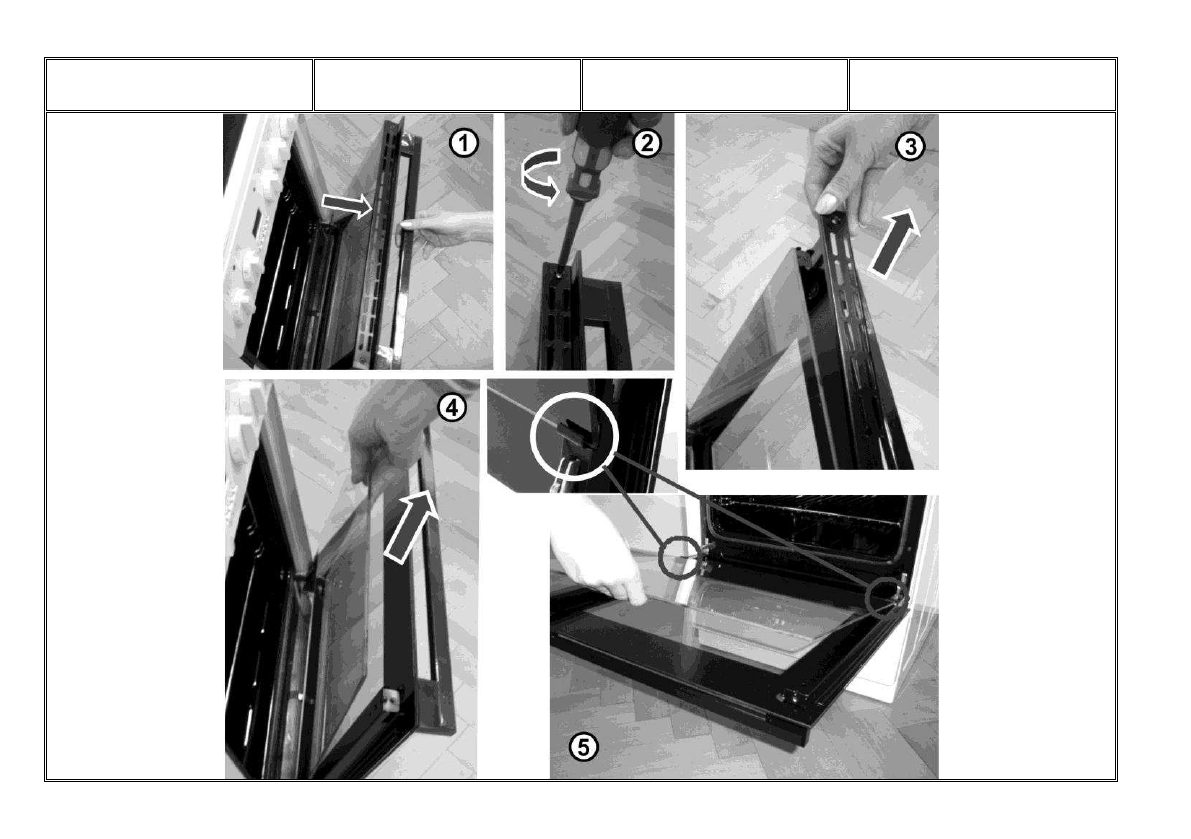 ①
②
③
④
⑤