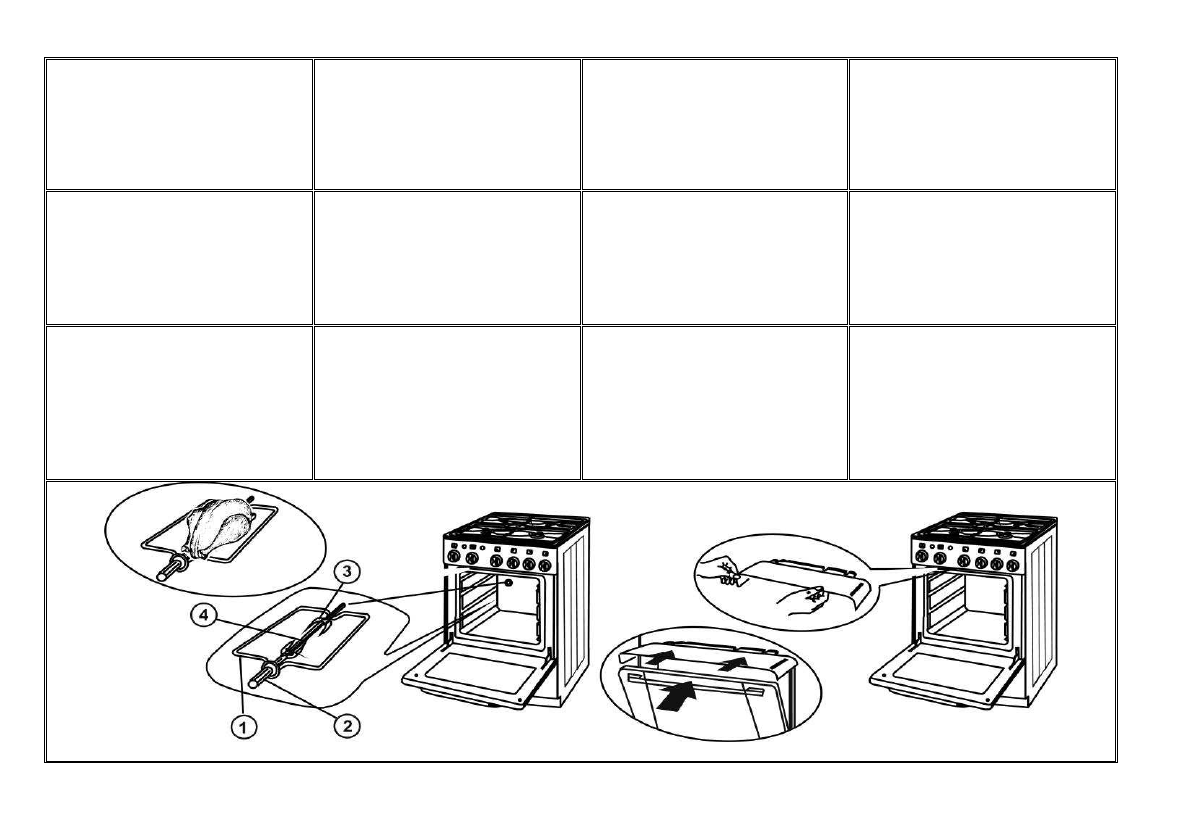 3
4
1
2