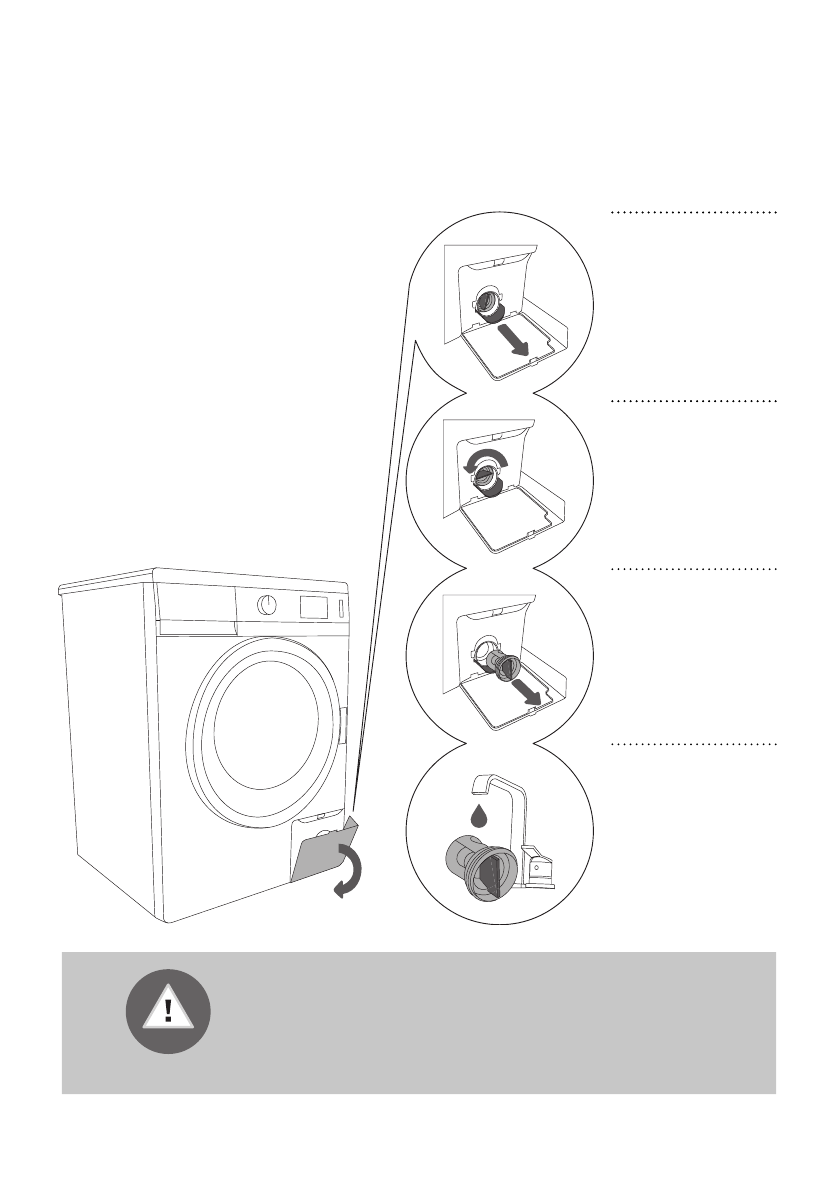 !