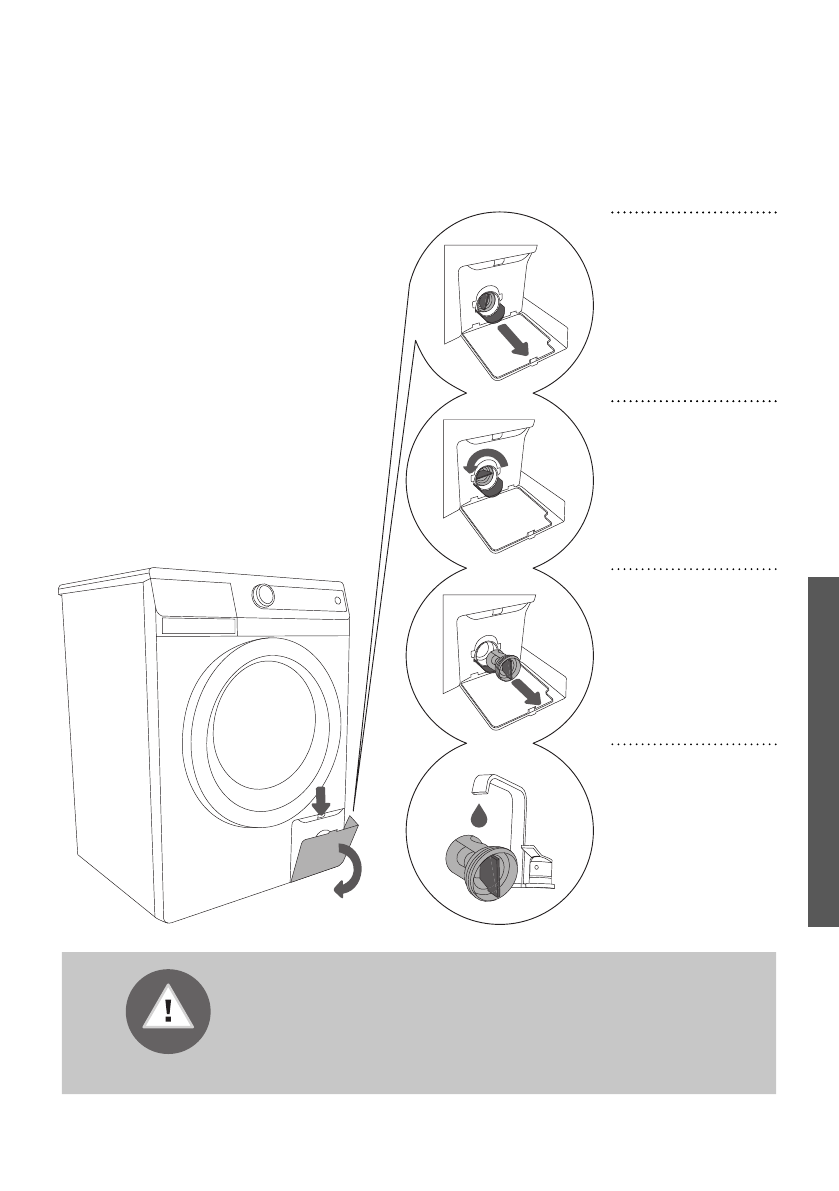 !