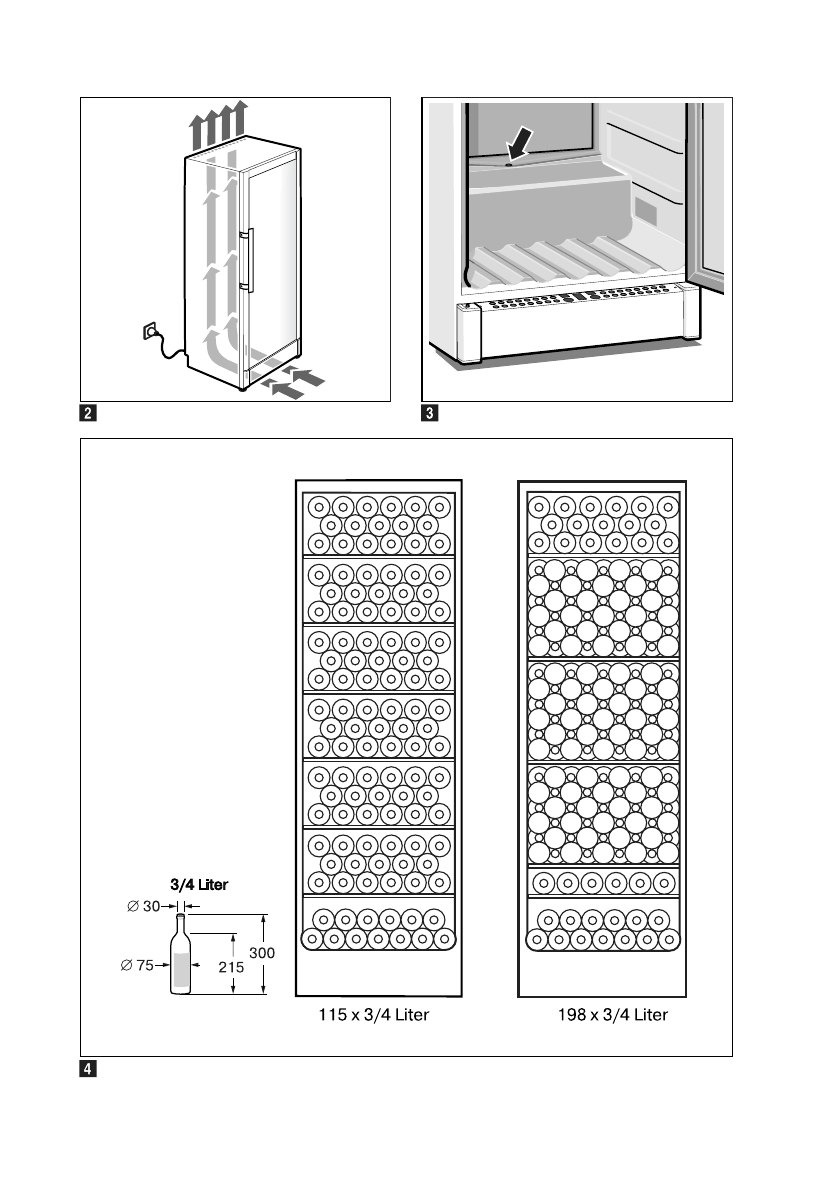 2

3

3/4 Liter

∅ 30

∅ 75

215

300

115 x 3/4 Liter

198 x 3/4 Liter

4