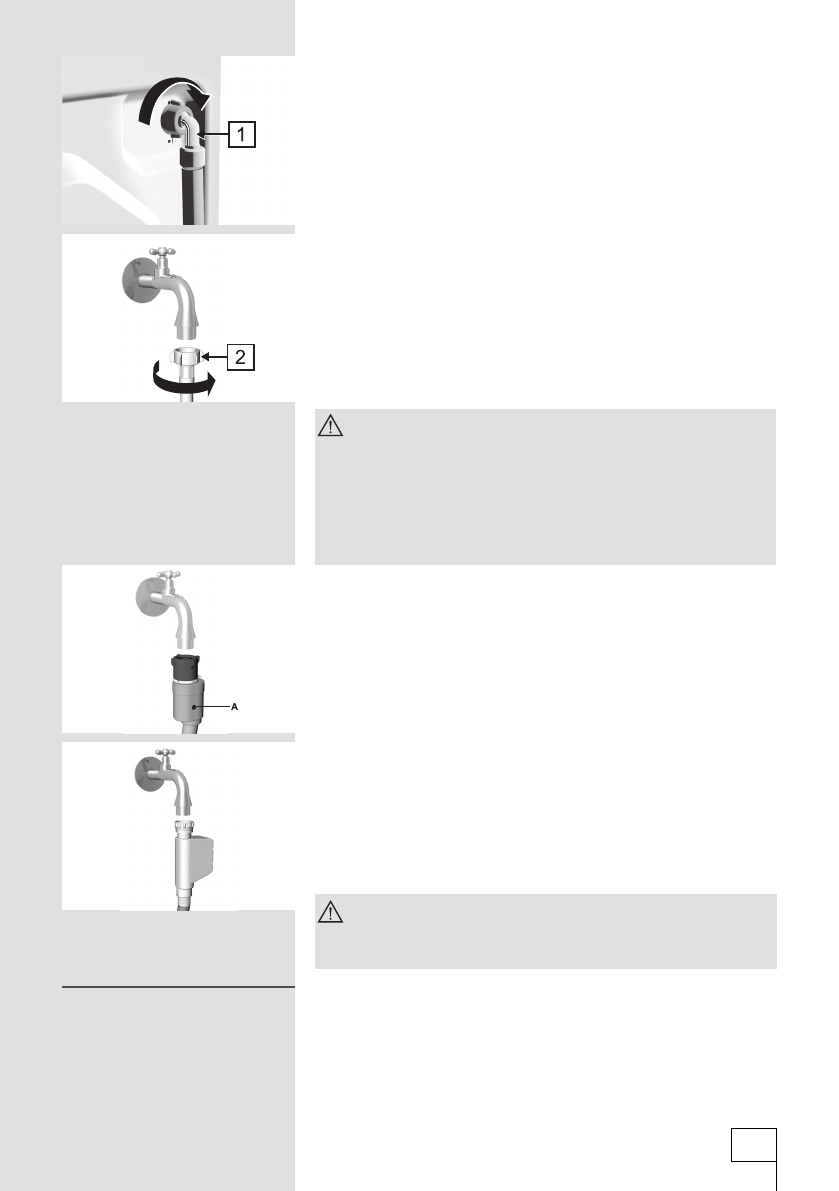 1

2

A