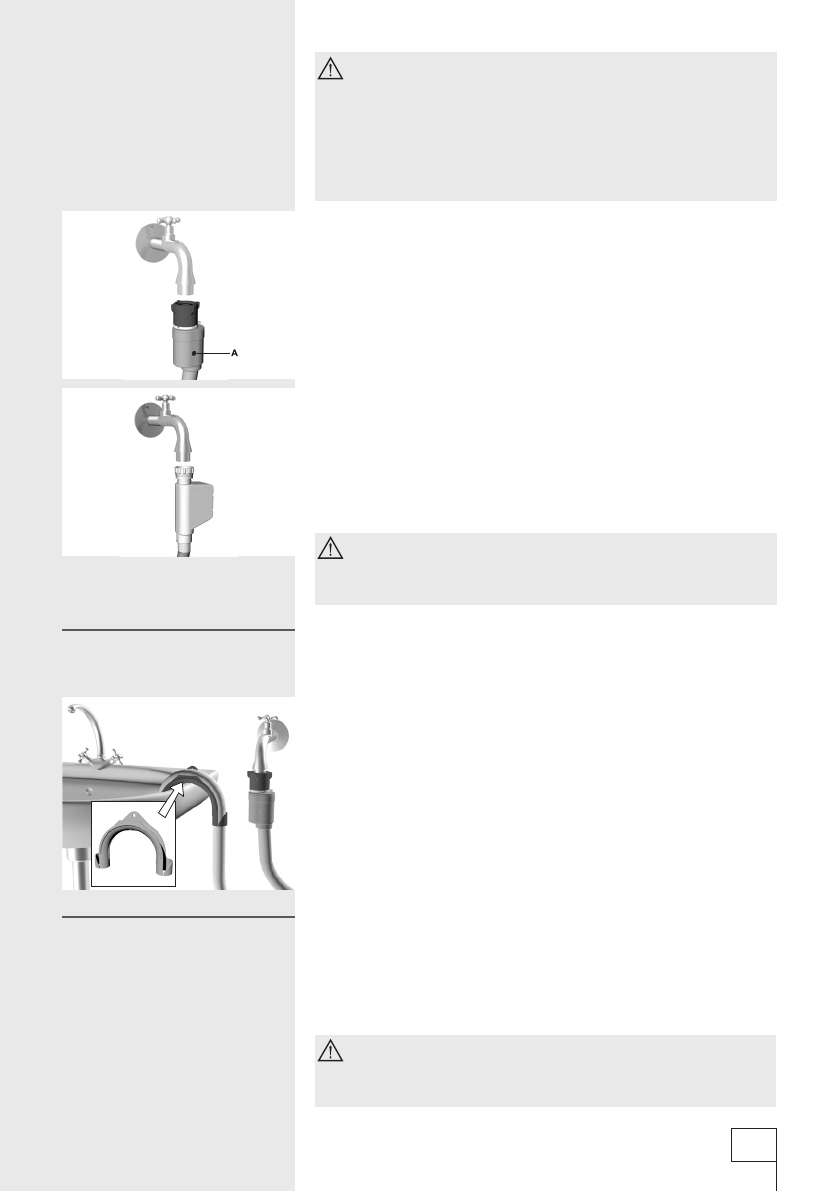 A