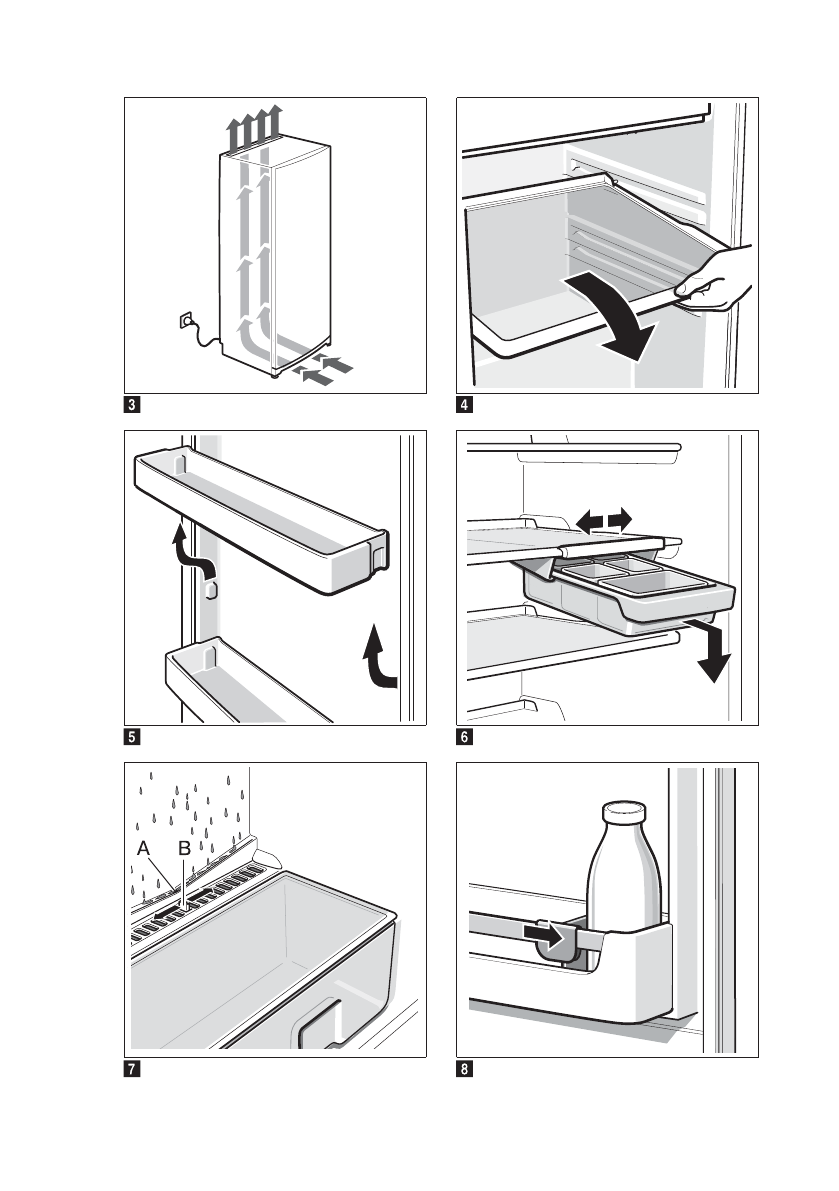 3

4

5

6

A B

7

8