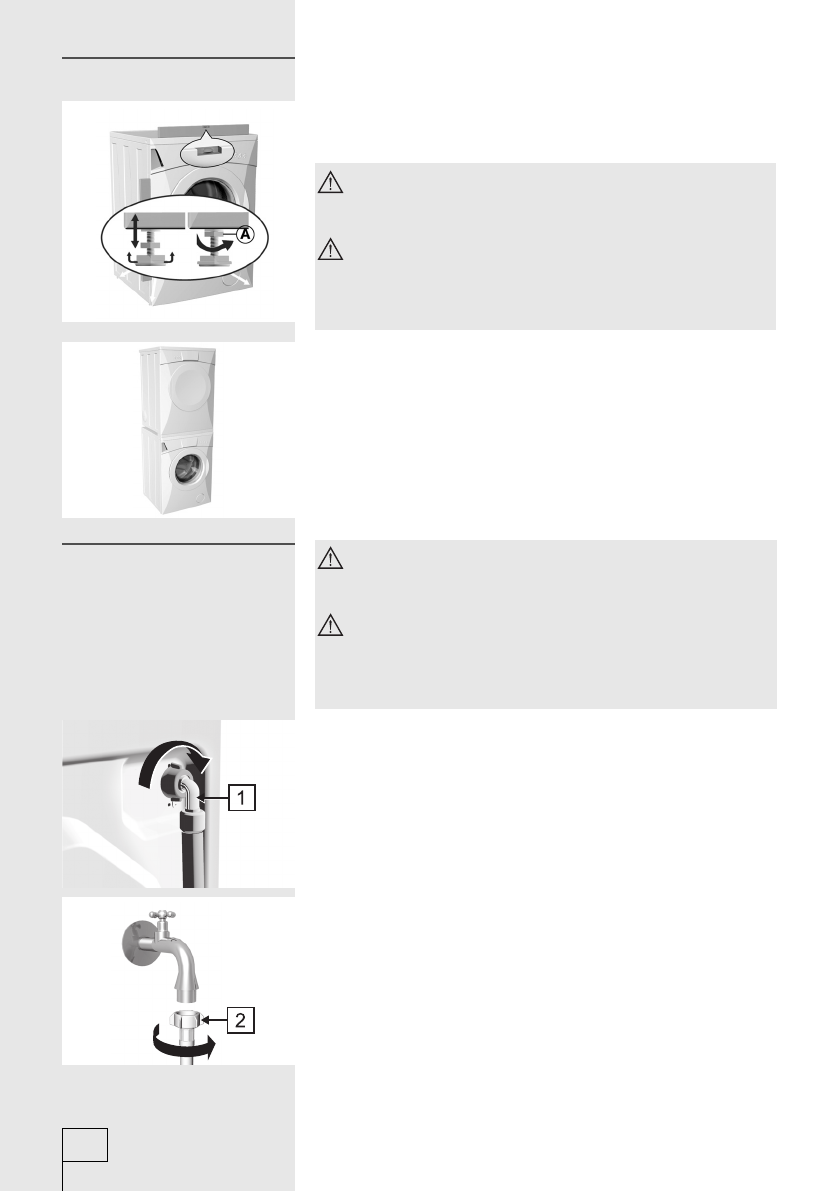 A

1

2