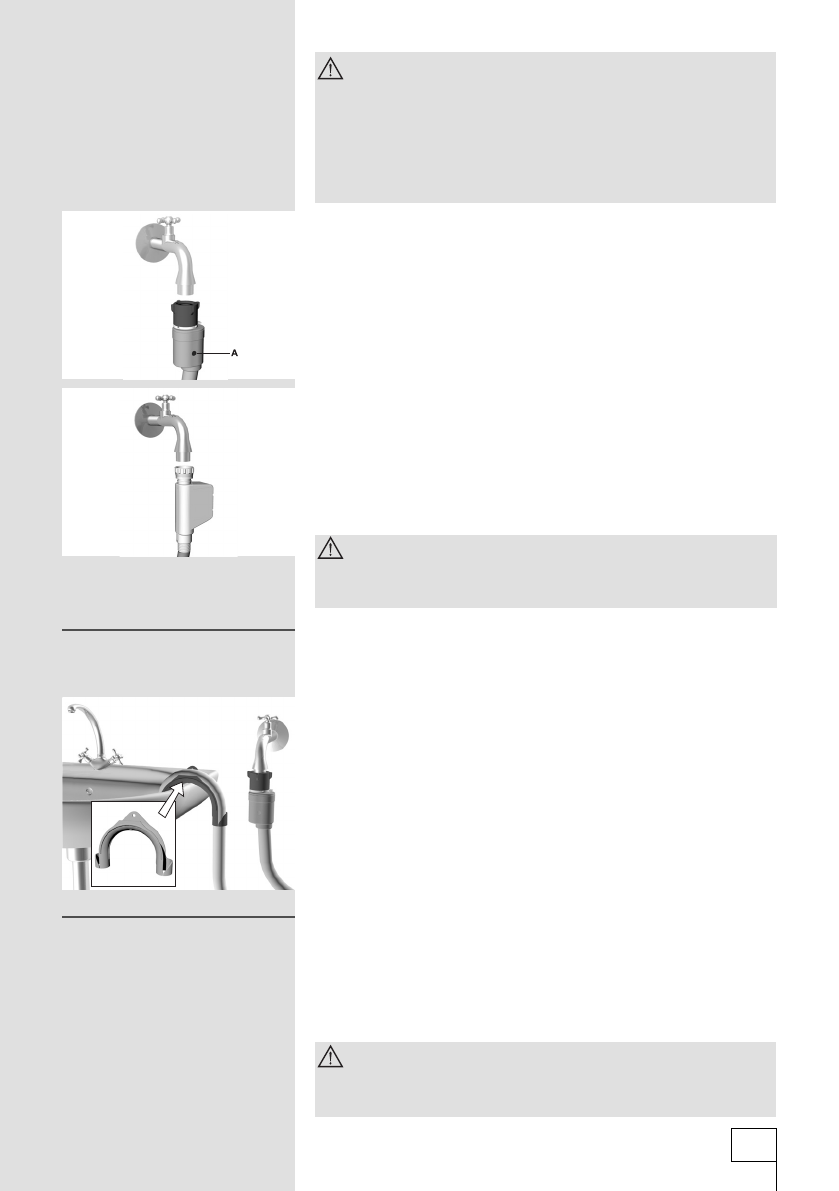 A