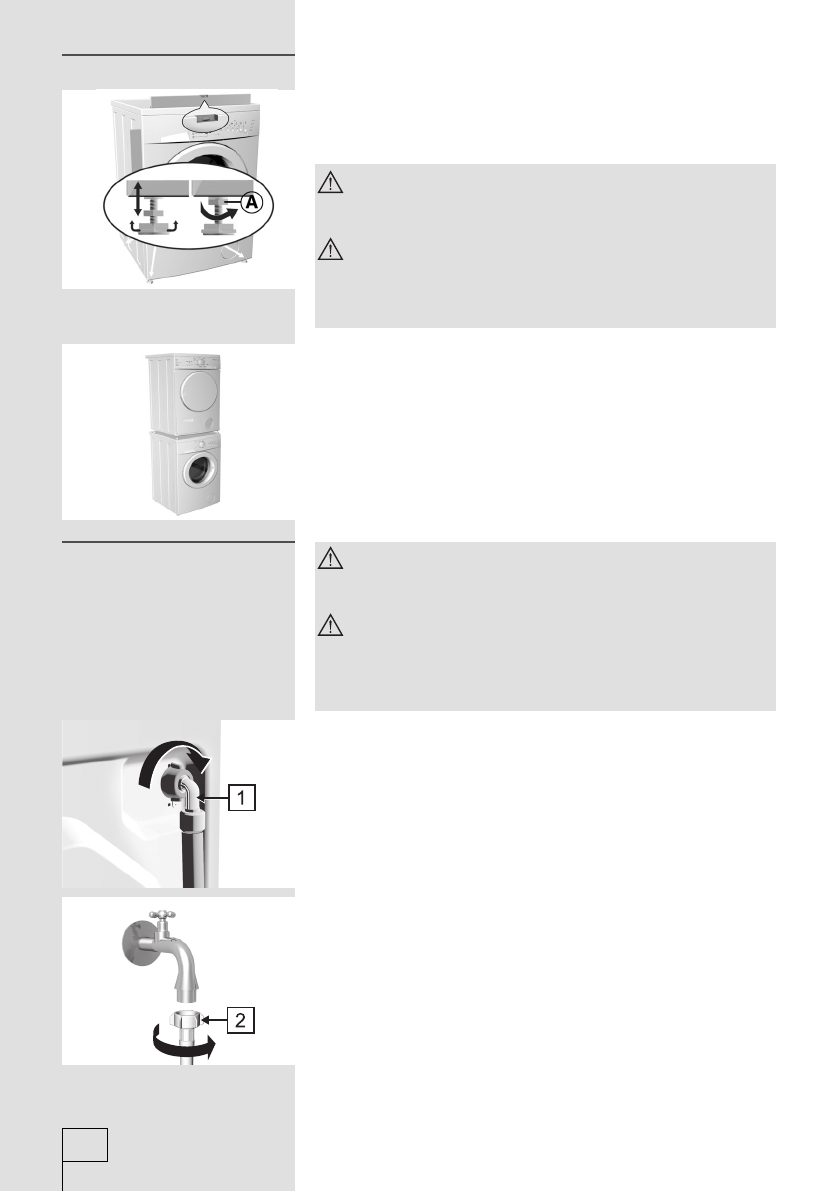 A

1

2