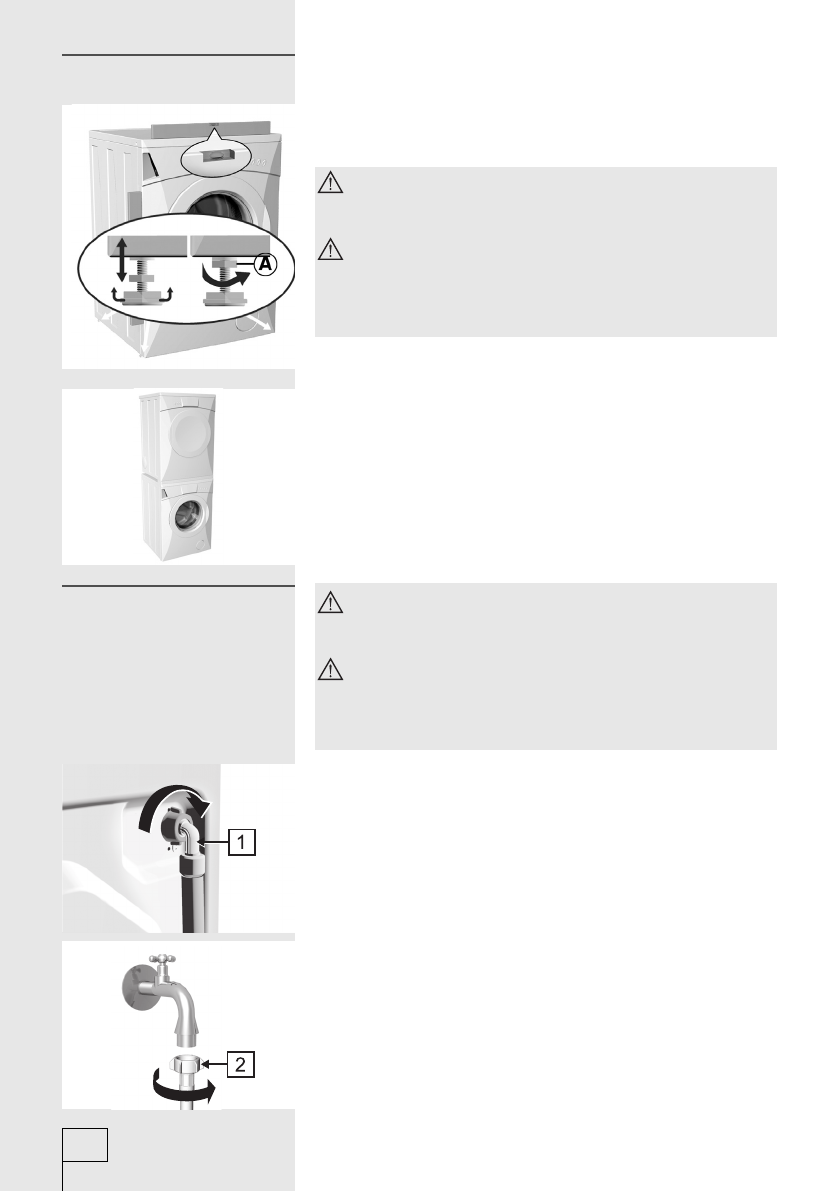 A

1

2