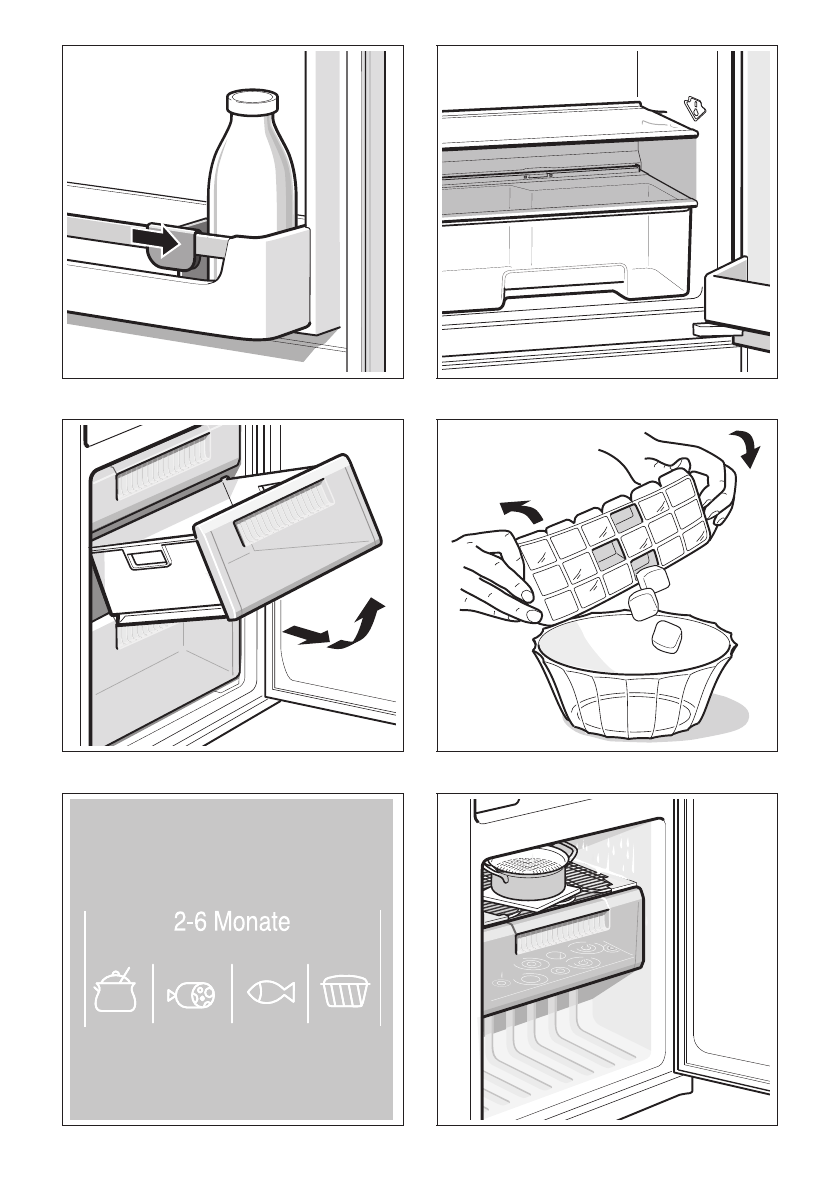 2-6 Monate