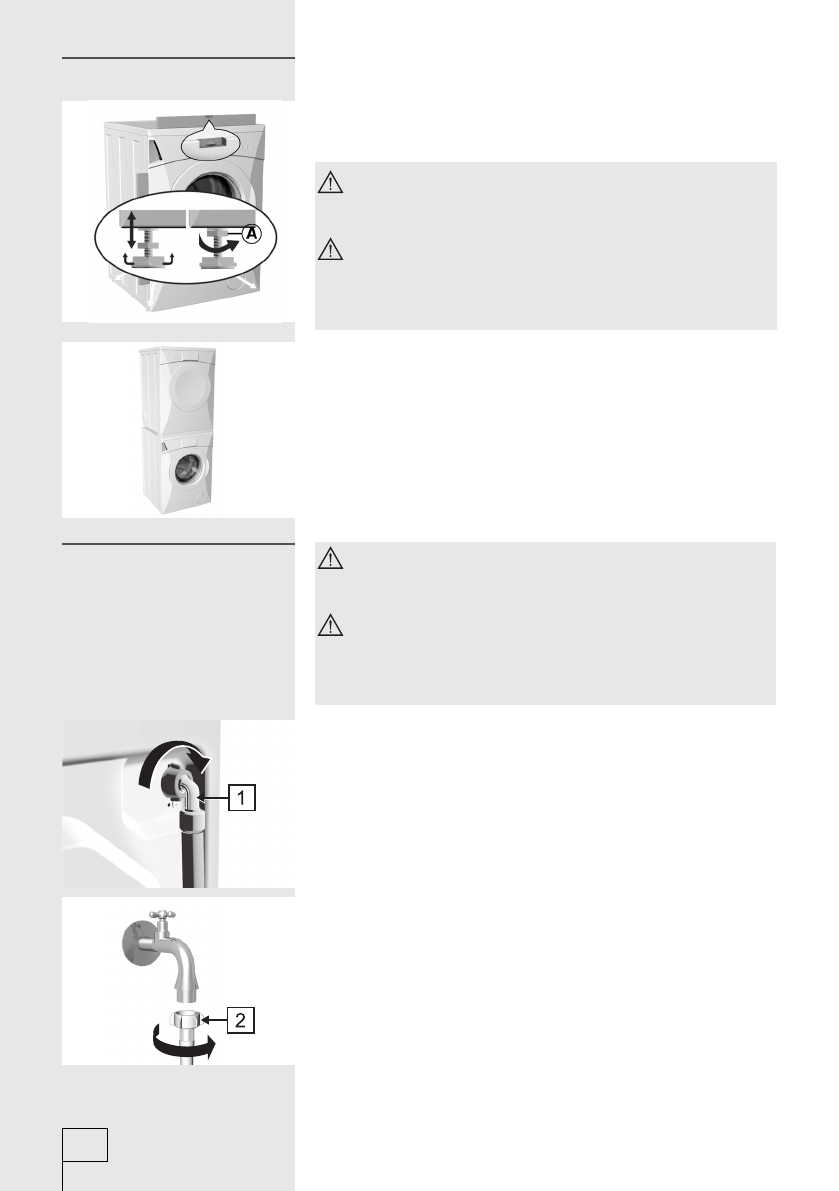 A

1

2