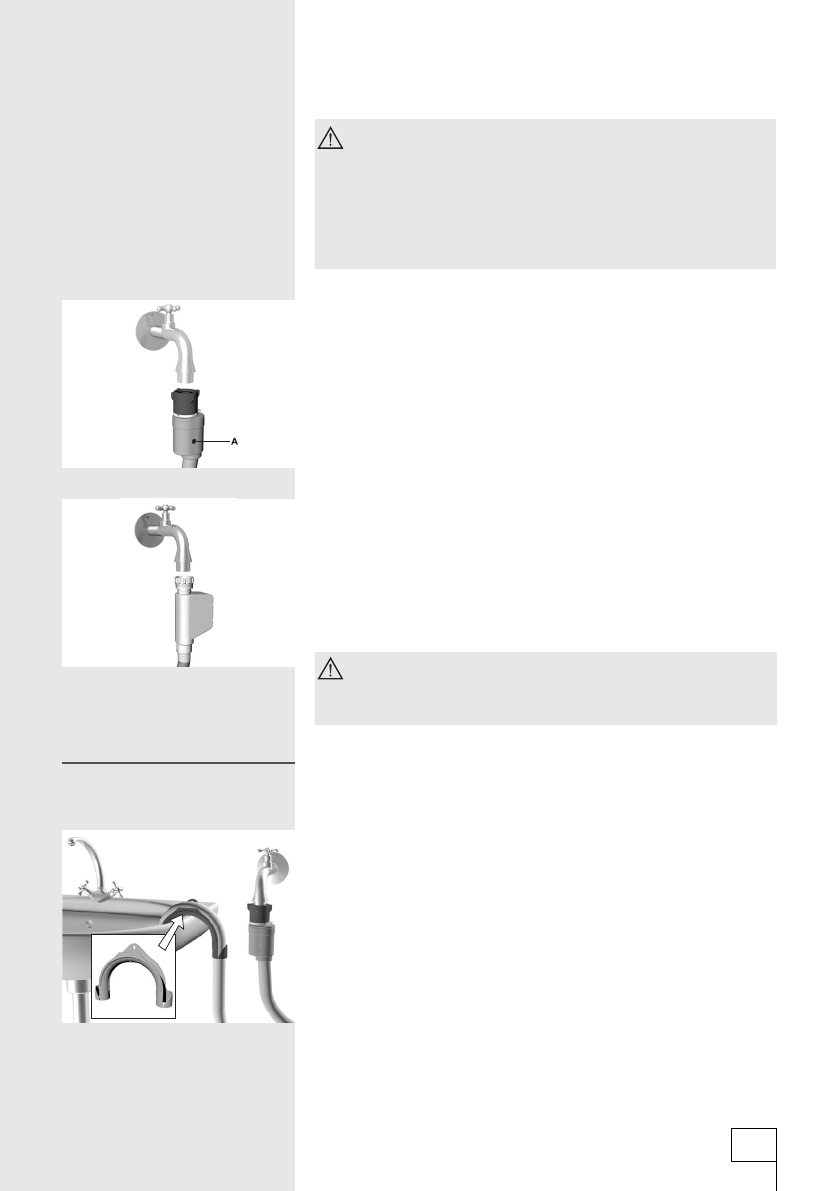 A