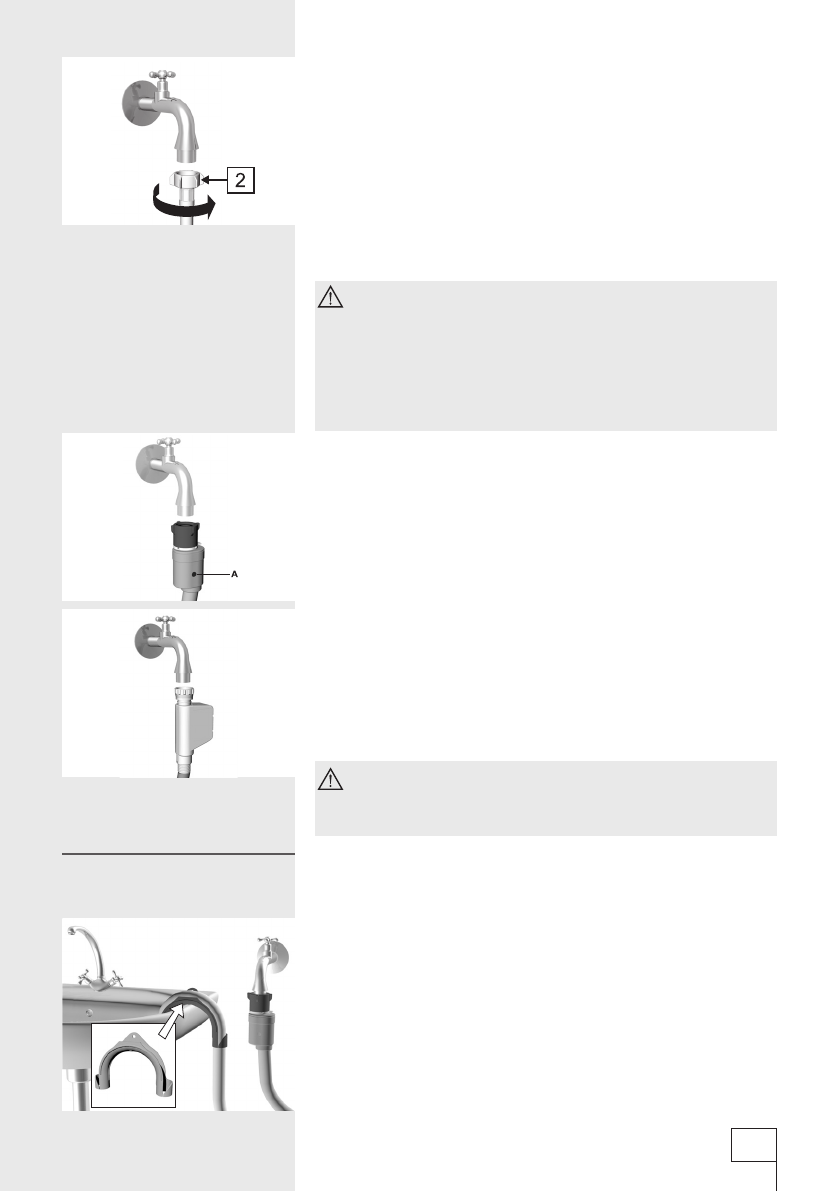 2

A