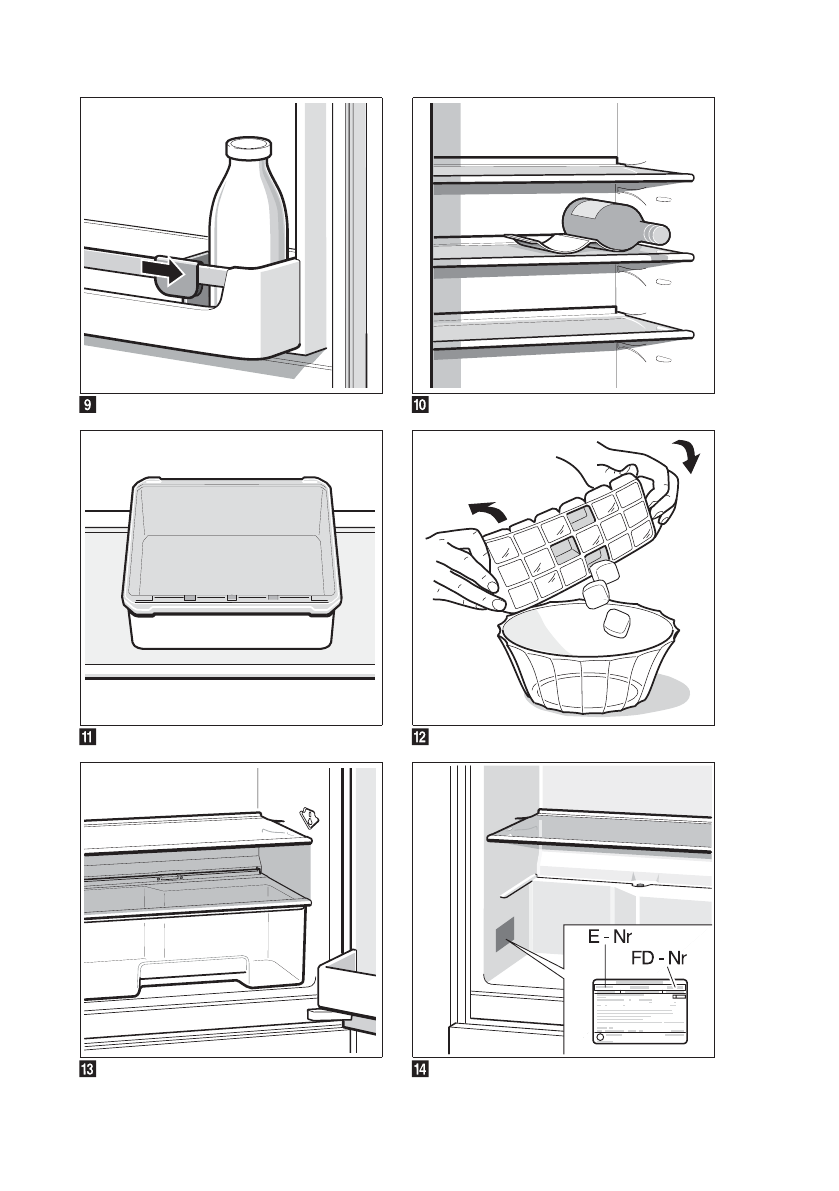 9

10

11

12

13

E - Nr
FD - Nr

14