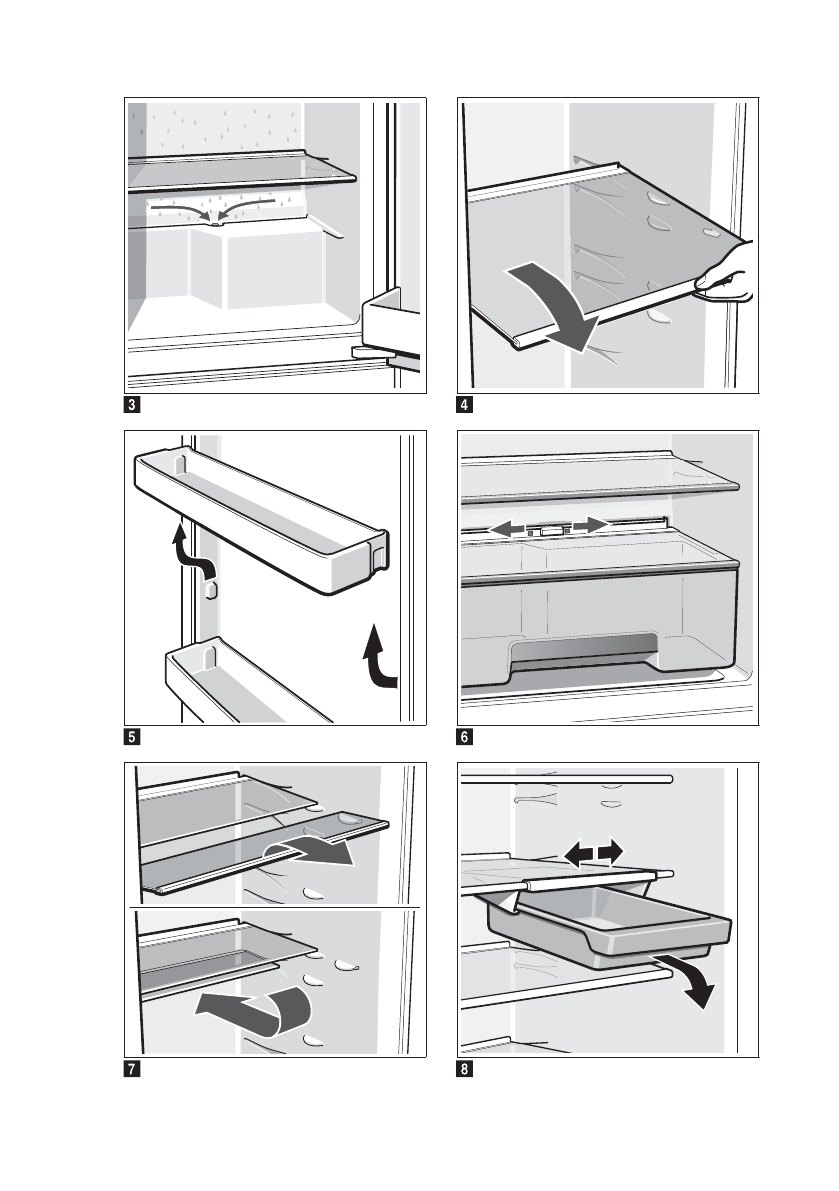 3

4

5

6

7

8