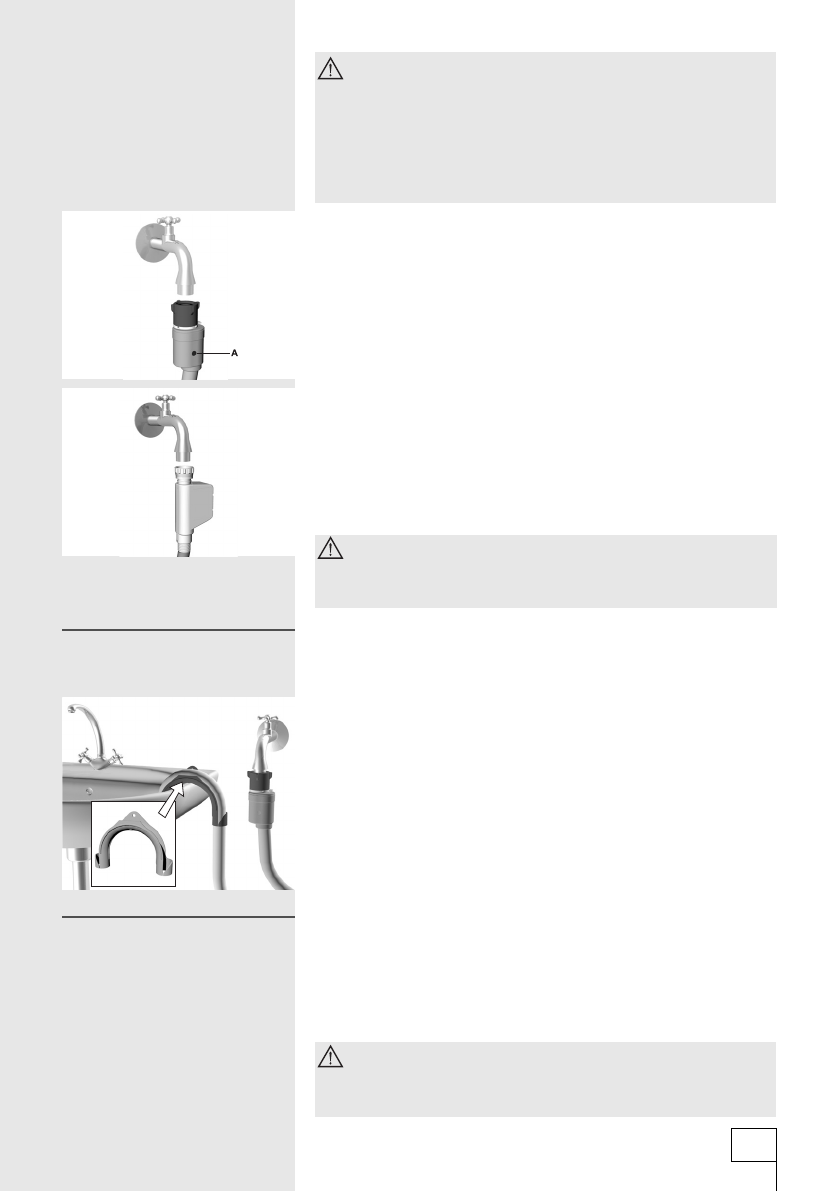 A