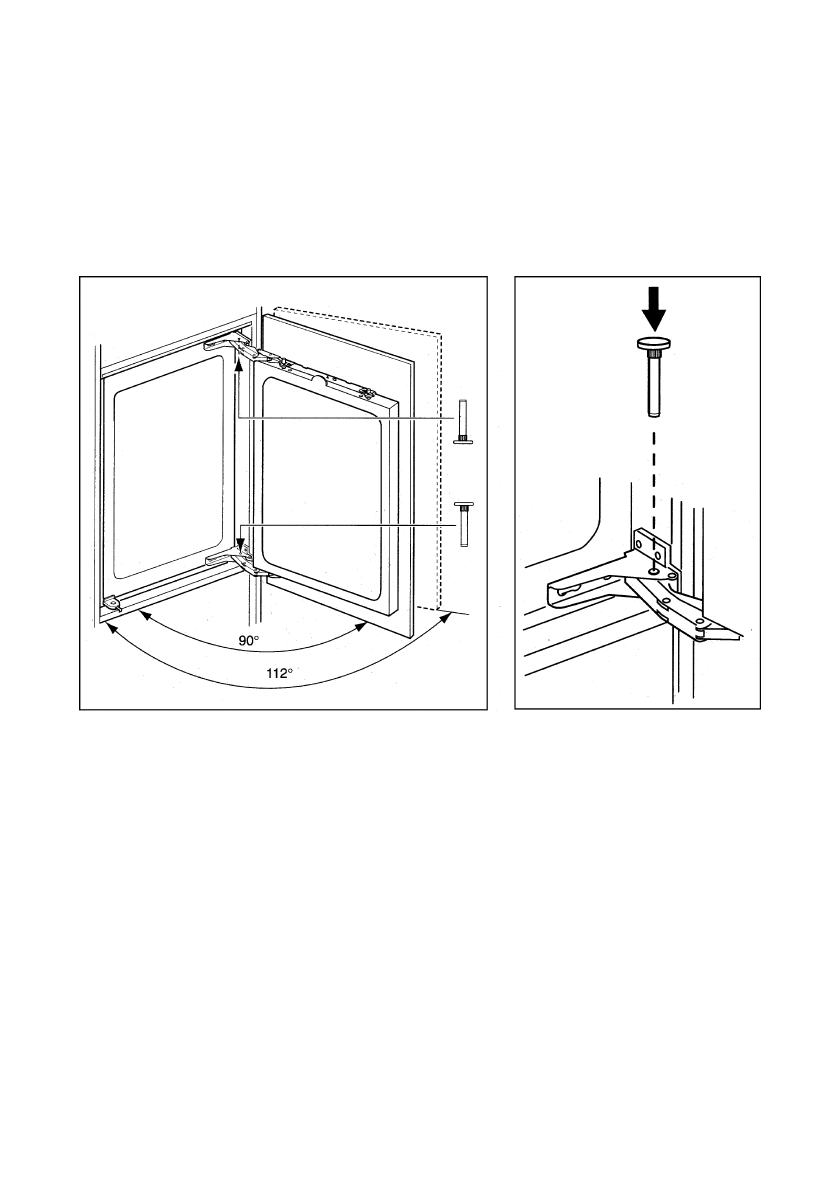 90°

112°