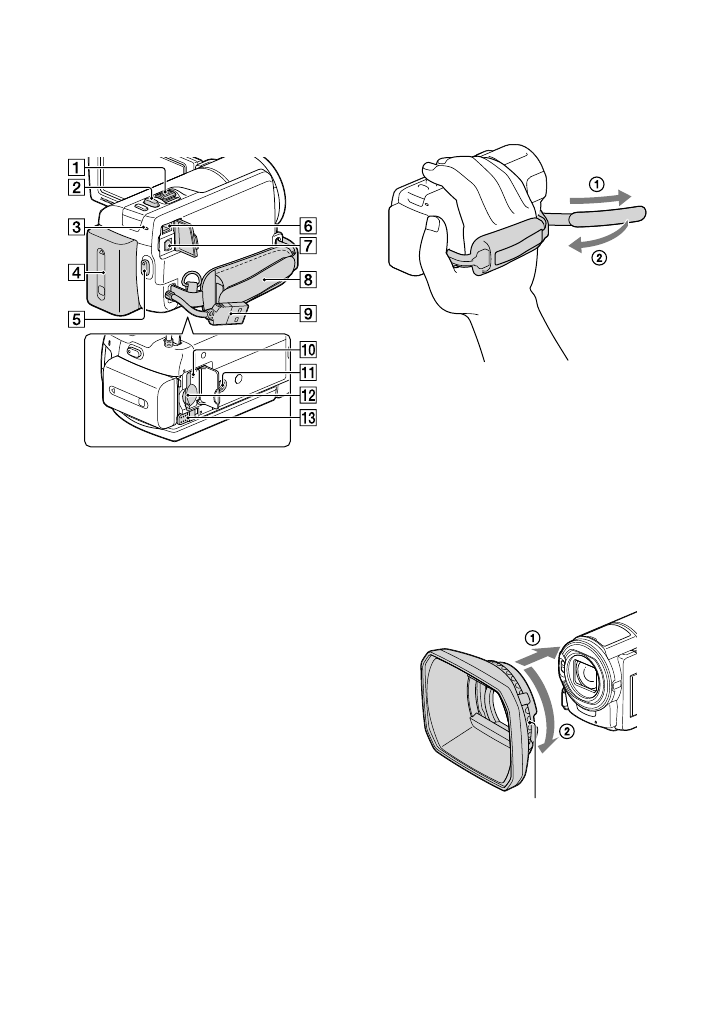 1
2
3
4
5
6
7
8
9
10
11
12
13

①
②

①
②