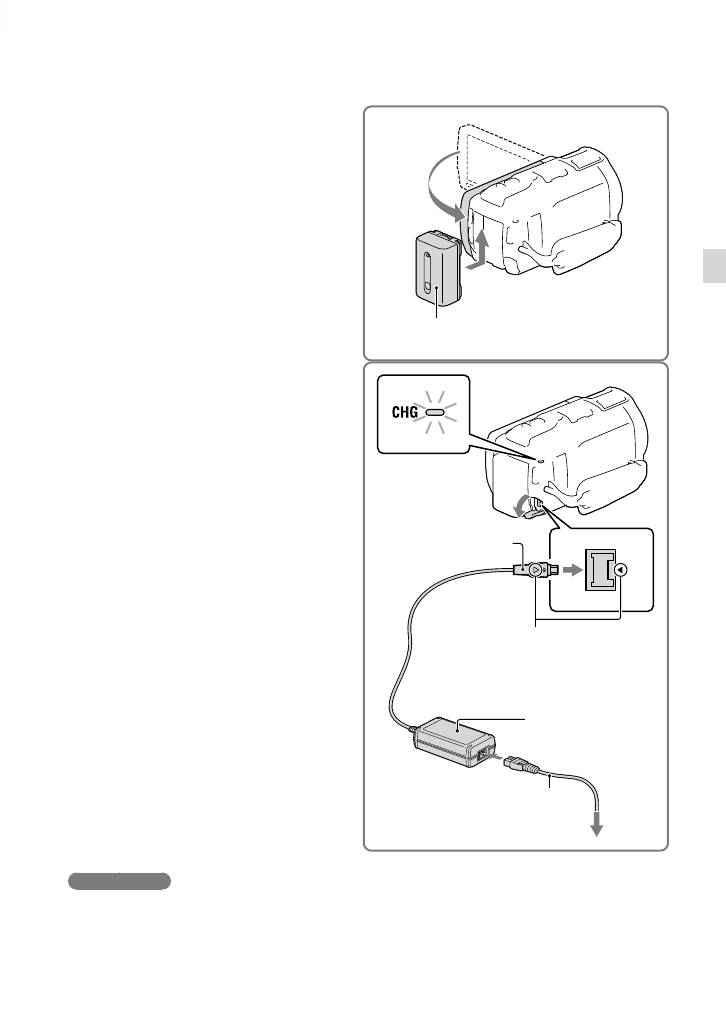 CHG