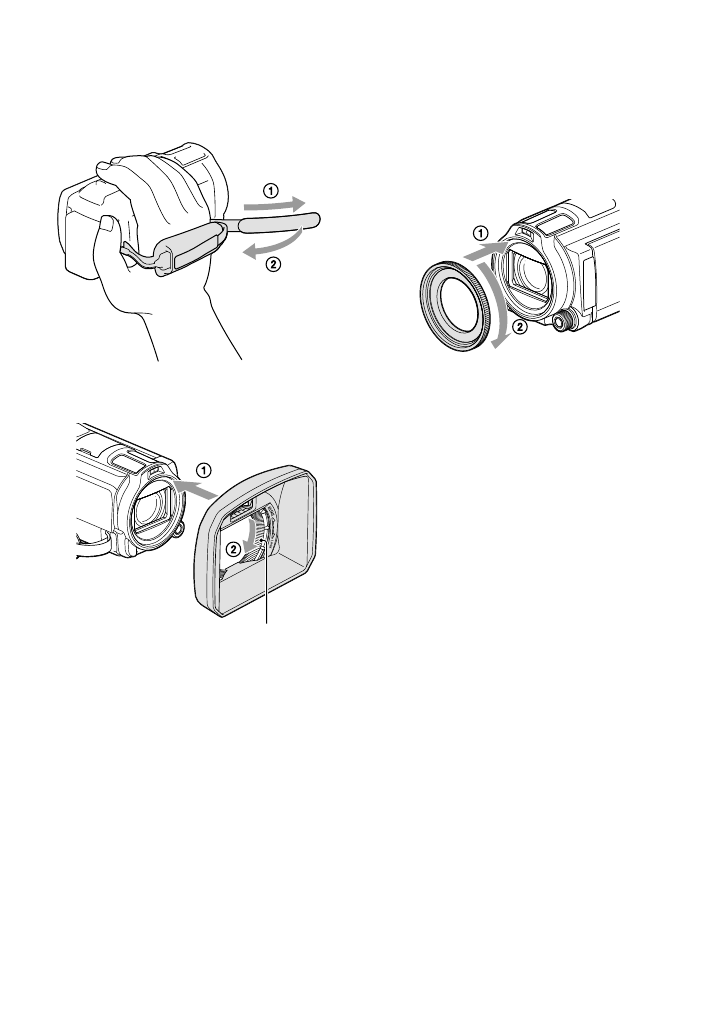 ①
②

①
②

①
②