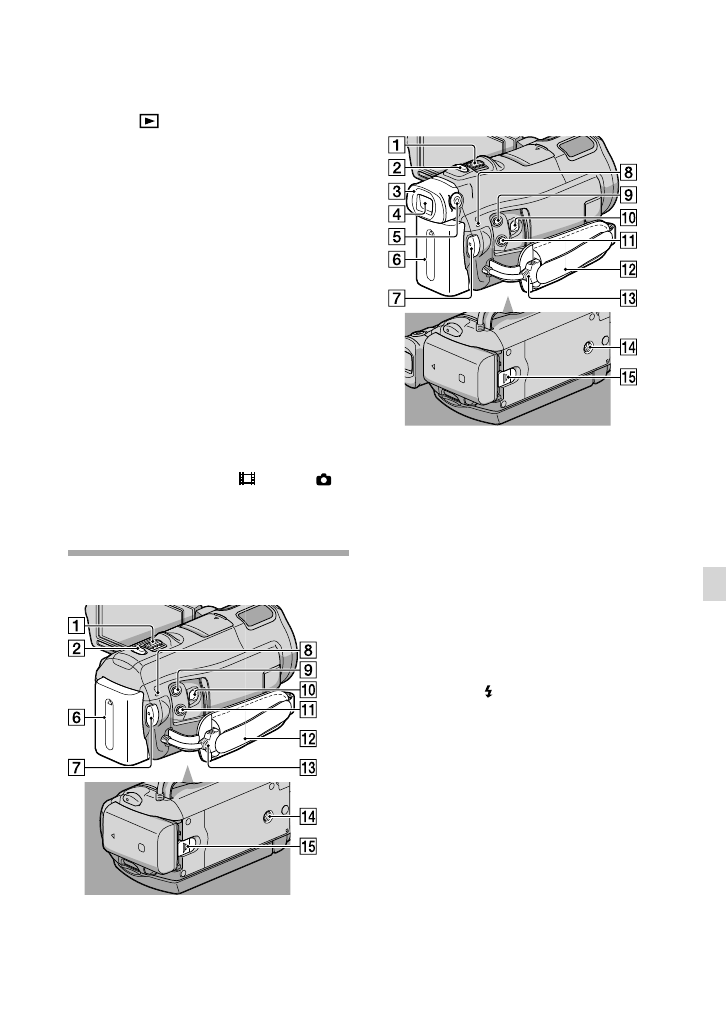 1
2
3
4
5
6
7
8
9
10
11
12
13
14
15

1
2
6
7
8
9
10
11
12
13
14
15