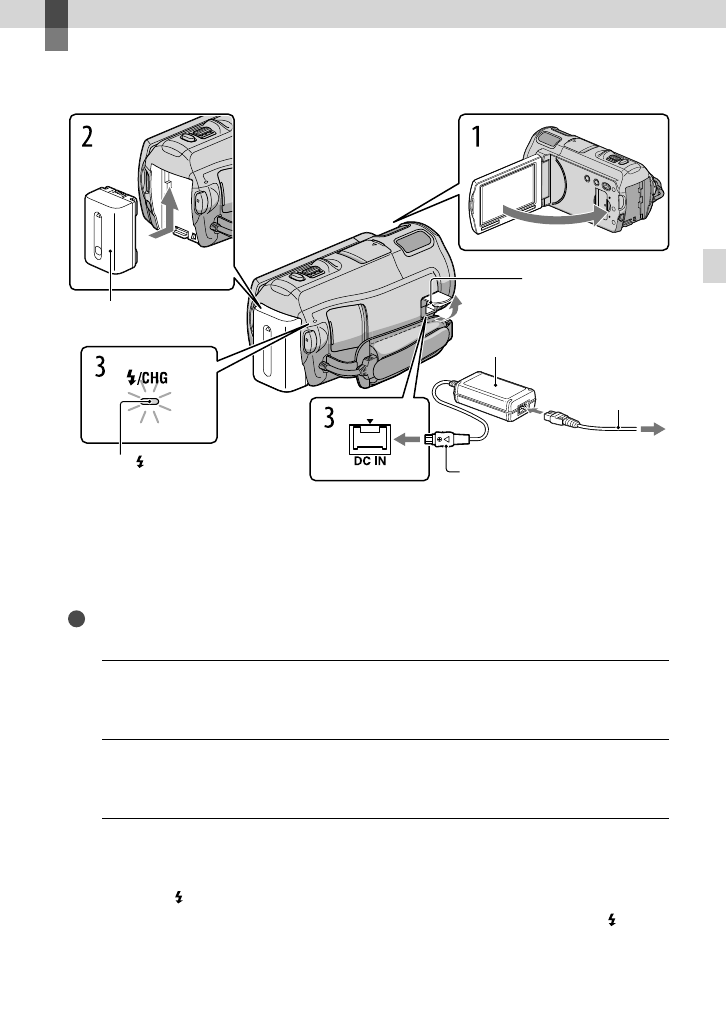 2

1

3 ⚡/CHG

⚡

3

DC IN

⚡

⚡